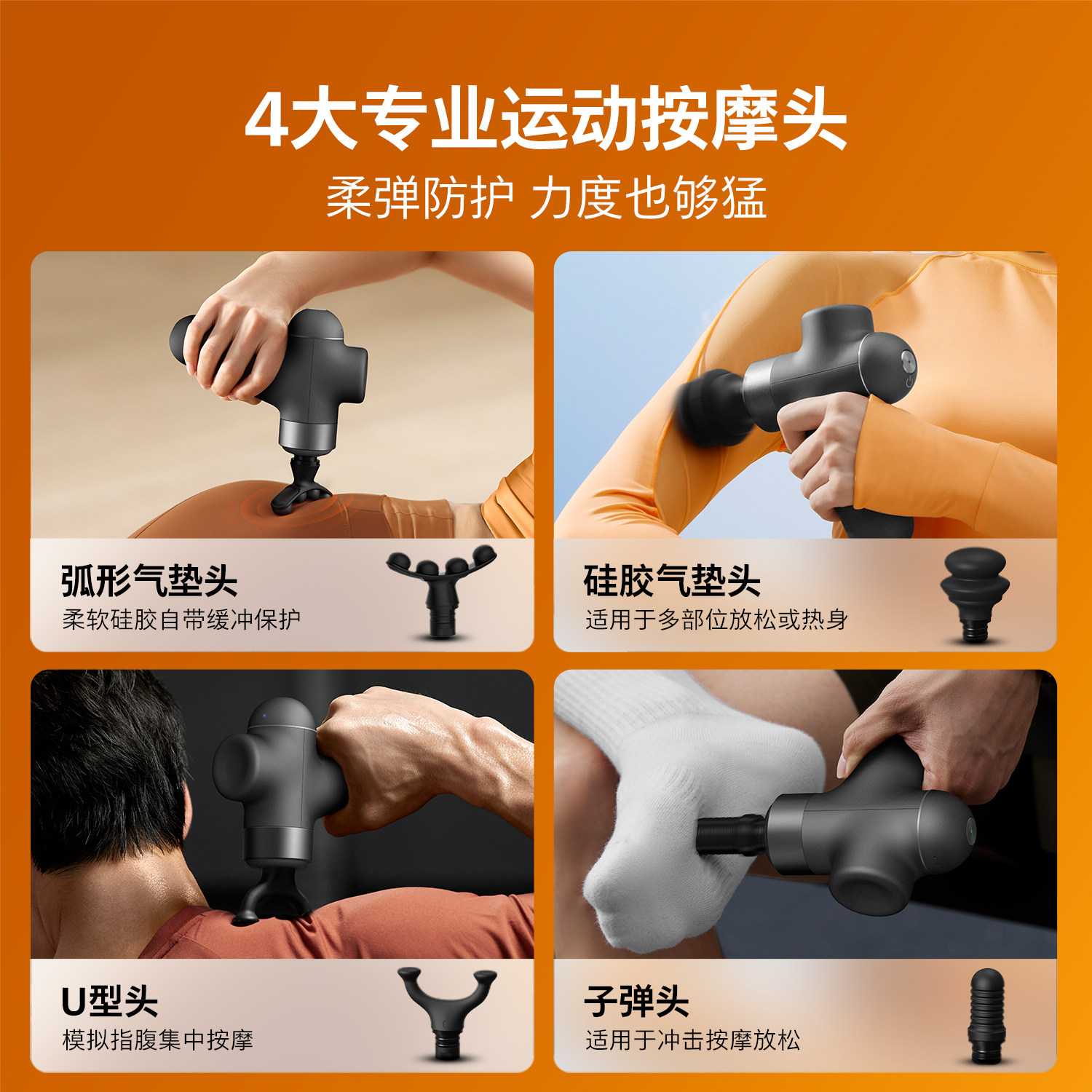 4大专业运动按摩头
柔弹防护 力度也够猛

弧形气垫头
柔软硅胶自带缓冲保护

硅胶气垫头
适用于多部位放松或热身

U型头
模拟指腹集中按摩

子弹头
适用于冲击按摩放松