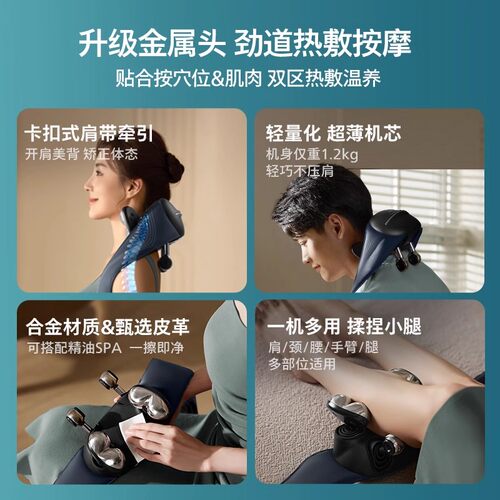 升级金属头 劲道热敷按摩
贴合按穴位&肌肉 双区热敷温养

卡扣式肩带牵引
开肩美背 矫正体态

轻量化 超薄机芯
机身仅重1.2kg
轻巧不压肩

合金材质&甄选皮革
可搭配精油SPA 一擦即净

一机多用 揉捏小腿
肩/颈/腰/手臂/腿
多部位适用