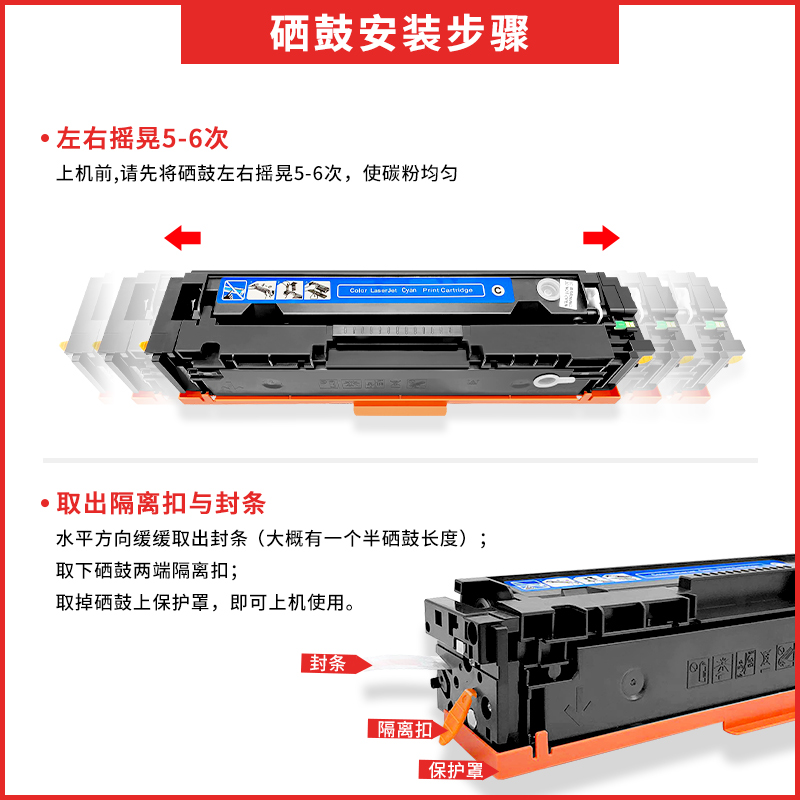 硒鼓安装步骤

• 左右摇晃5-6次
上机前,请先将硒鼓左右摇晃5-6次，使碳粉均匀

Color LaserJet Cyan Print Cartridge C

• 取出隔离扣与封条
水平方向缓缓取出封条（大概有一个半硒鼓长度）；
取下硒鼓两端隔离扣；
取掉硒鼓上保护罩，即可上机使用。

封条
隔离扣
保护罩