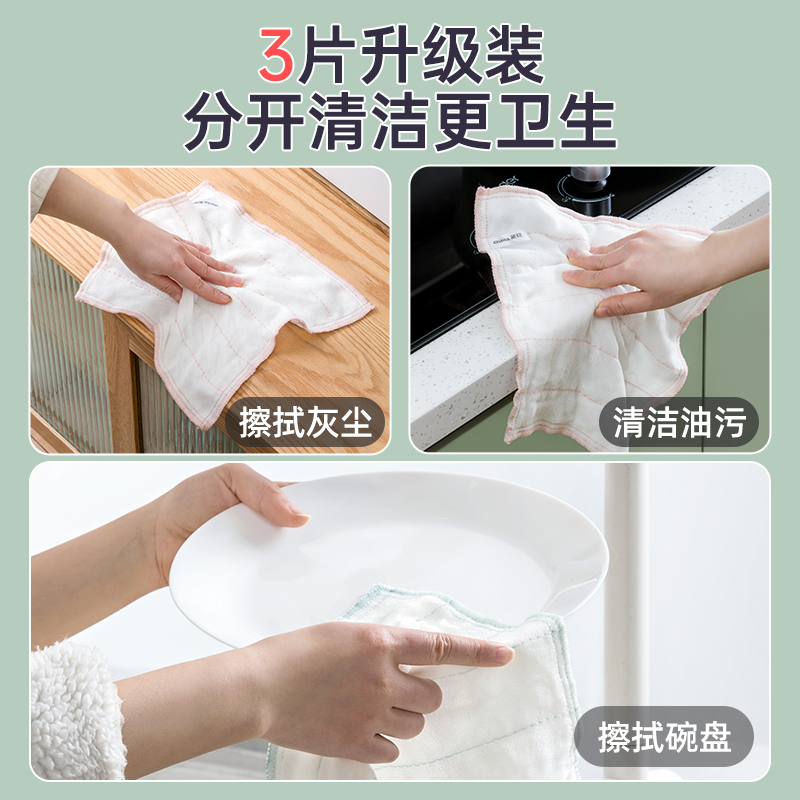 3片升级装
分开清洁更卫生

擦拭灰尘

清洁油污

擦拭碗盘