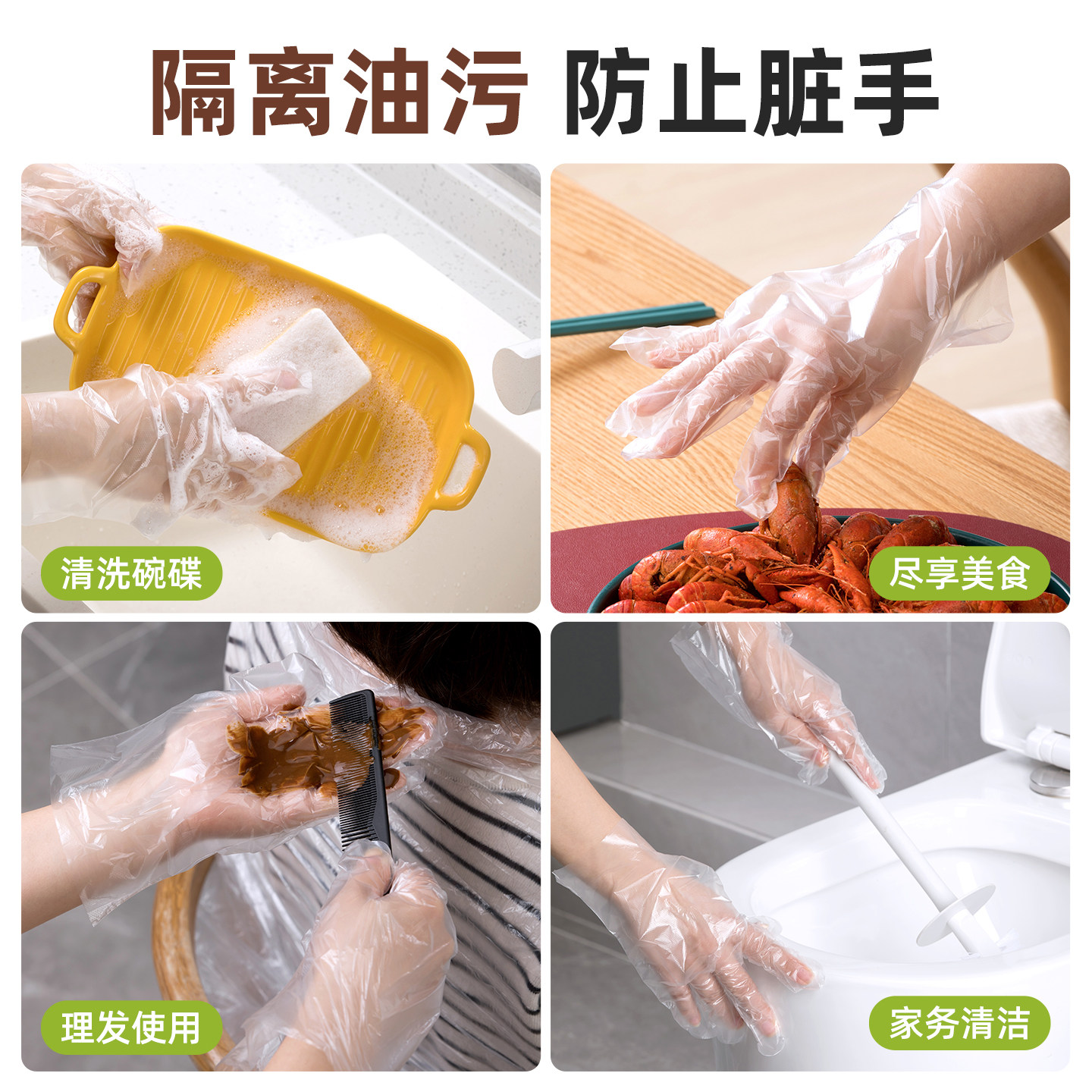 隔离油污 防止脏手

清洗碗碟

尽享美食

理发使用

家务清洁