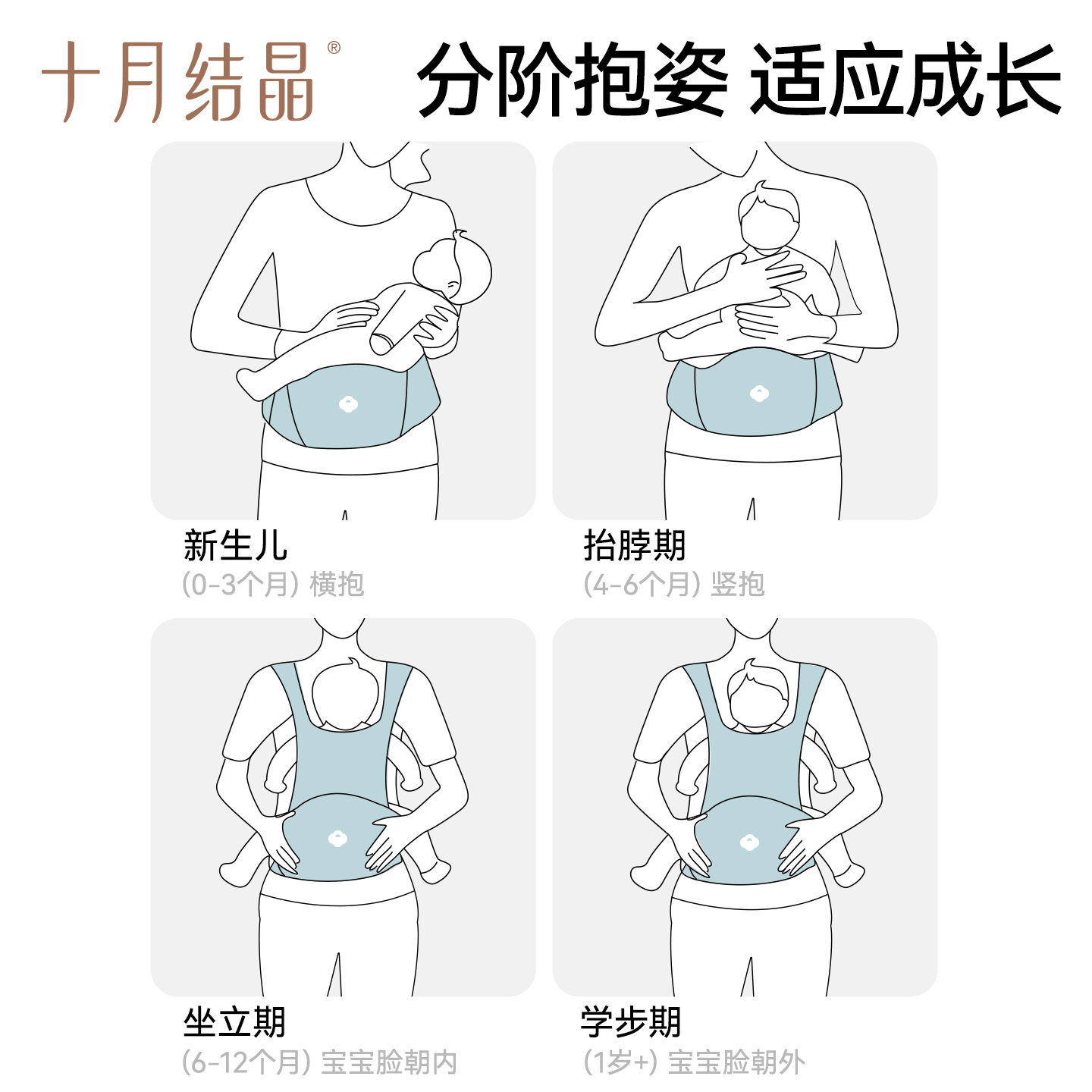 十月结晶®

分阶抱姿 适应成长

新生儿
(0-3个月) 横抱

抬脖期
(4-6个月) 竖抱

坐立期
(6-12个月) 宝宝脸朝内

学步期
(1岁+) 宝宝脸朝外