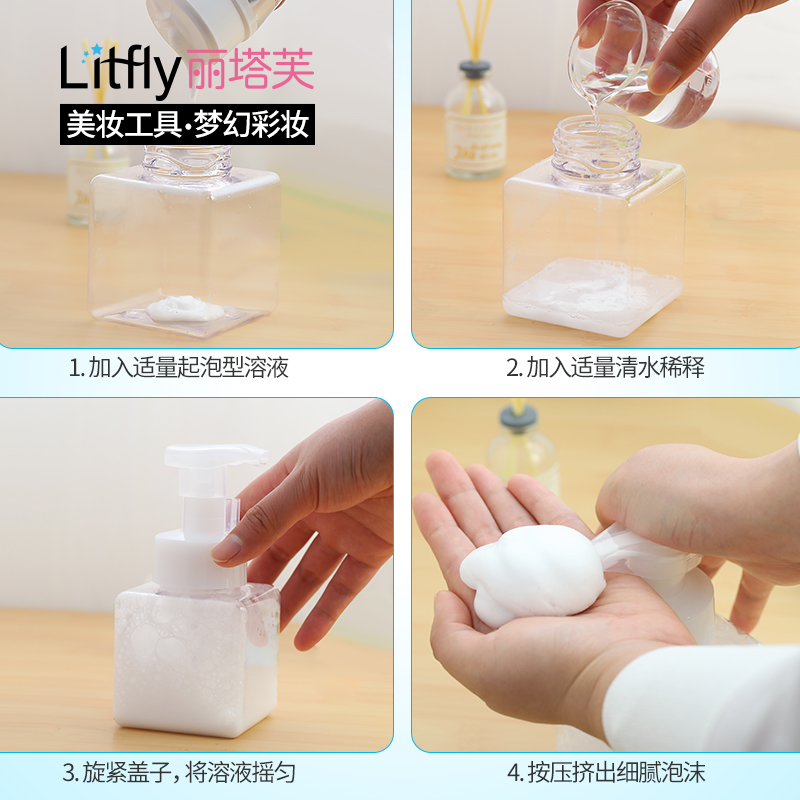 Litfly 丽塔芙
美妆工具·梦幻彩妆

1. 加入适量起泡型溶液

2. 加入适量清水稀释

3. 旋紧盖子，将溶液摇匀

4. 按压挤出细腻泡沫