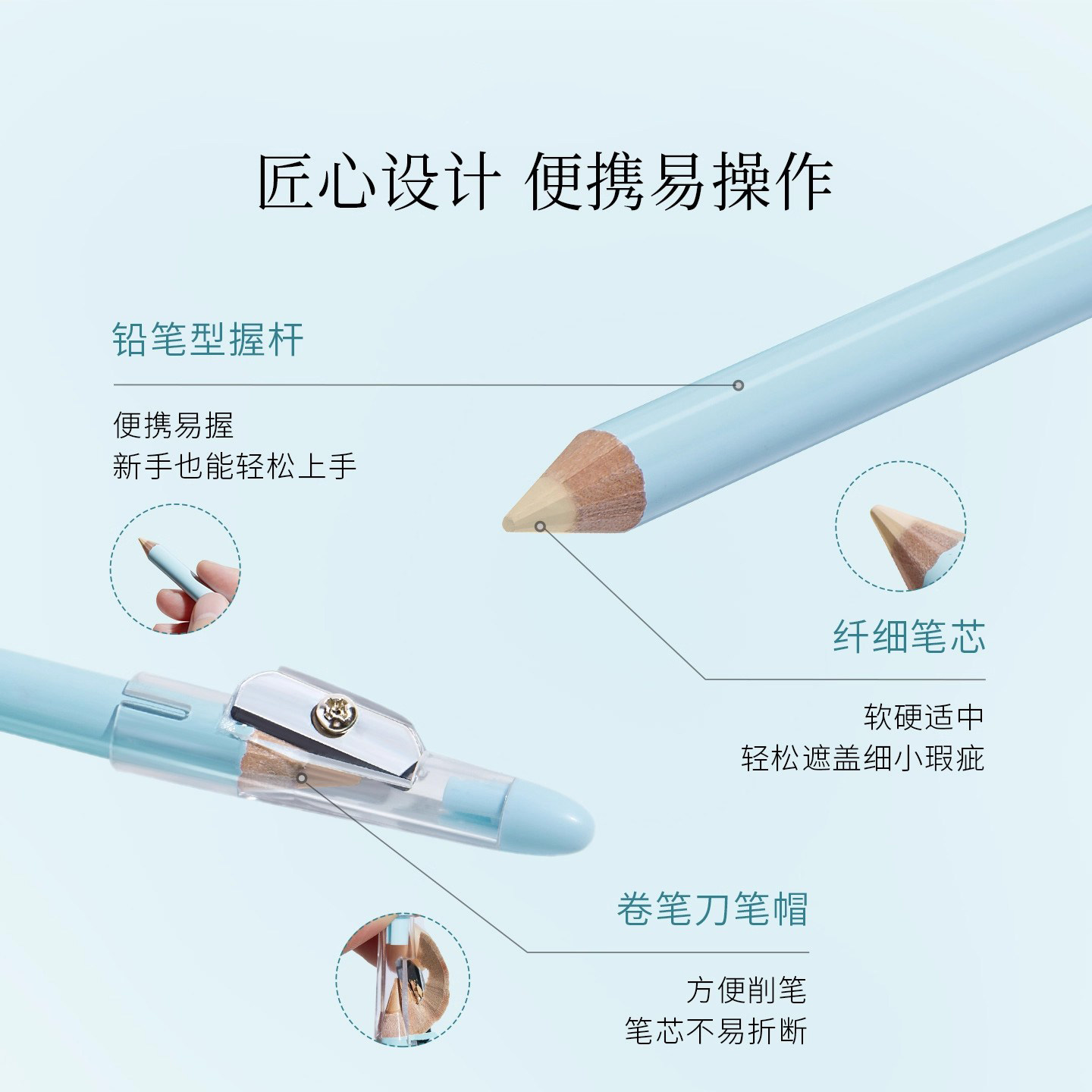 匠心设计 便携易操作

铅笔型握杆

便携易握
新手也能轻松上手

纤细笔芯

软硬适中
轻松遮盖细小瑕疵

卷笔刀笔帽

方便削笔
笔芯不易折断