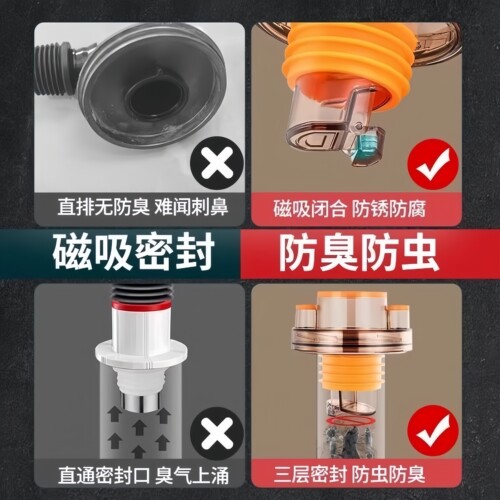 直排无防臭 难闻刺鼻

磁吸闭合 防锈防腐

磁吸密封

防臭防虫

直通密封口 臭气上涌

三层密封 防虫防臭