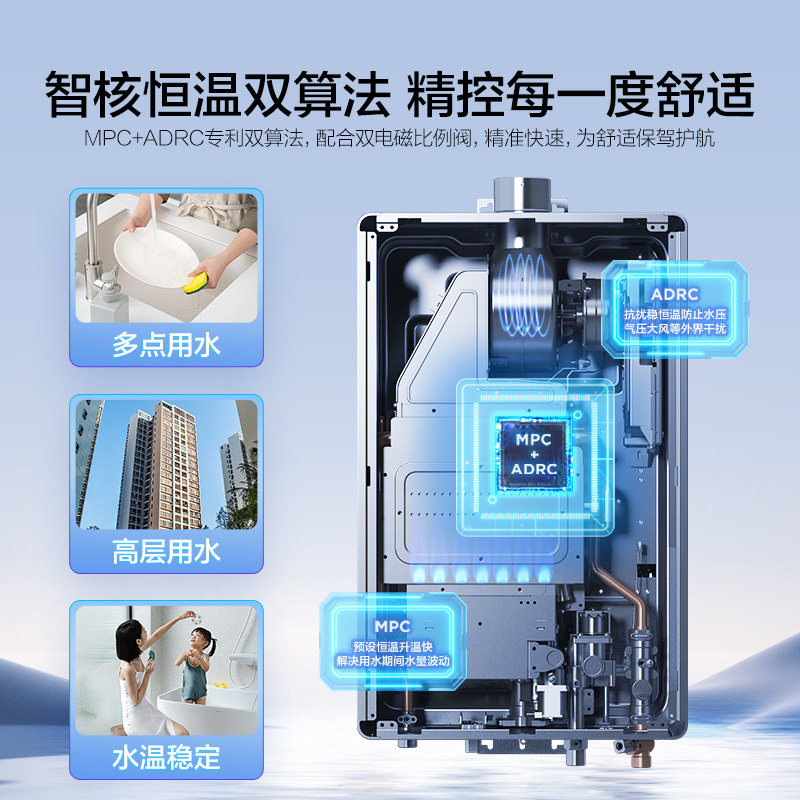 智核恒温双算法 精控每一度舒适

MPC+ADRC专利双算法，配合双电磁比例阀，精准快速，为舒适保驾护航

多点用水

高层用水

水温稳定

ADRC
抗扰稳恒温防止水压
气压大风等外界干扰

MPC
+
ADRC

MPC
预设恒温升温快
解决用水期间水量波动