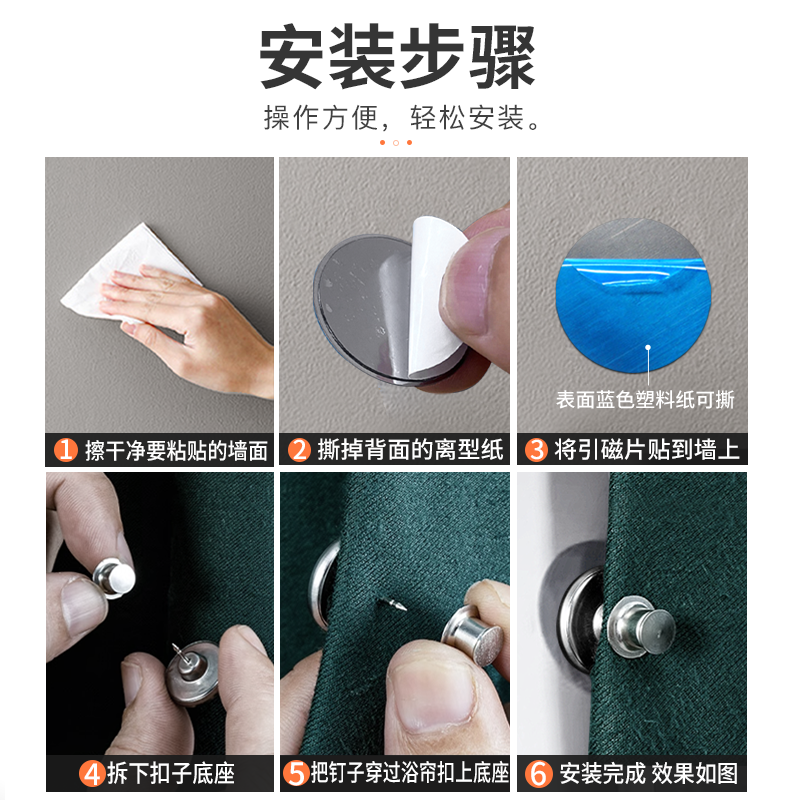 安装步骤
操作方便，轻松安装。

表面蓝色塑料纸可撕

1 擦干净要粘贴的墙面
2 撕掉背面的离型纸
3 将引磁片贴到墙上
4 拆下扣子底座
5 把钉子穿过浴帘扣上底座
6 安装完成 效果如图