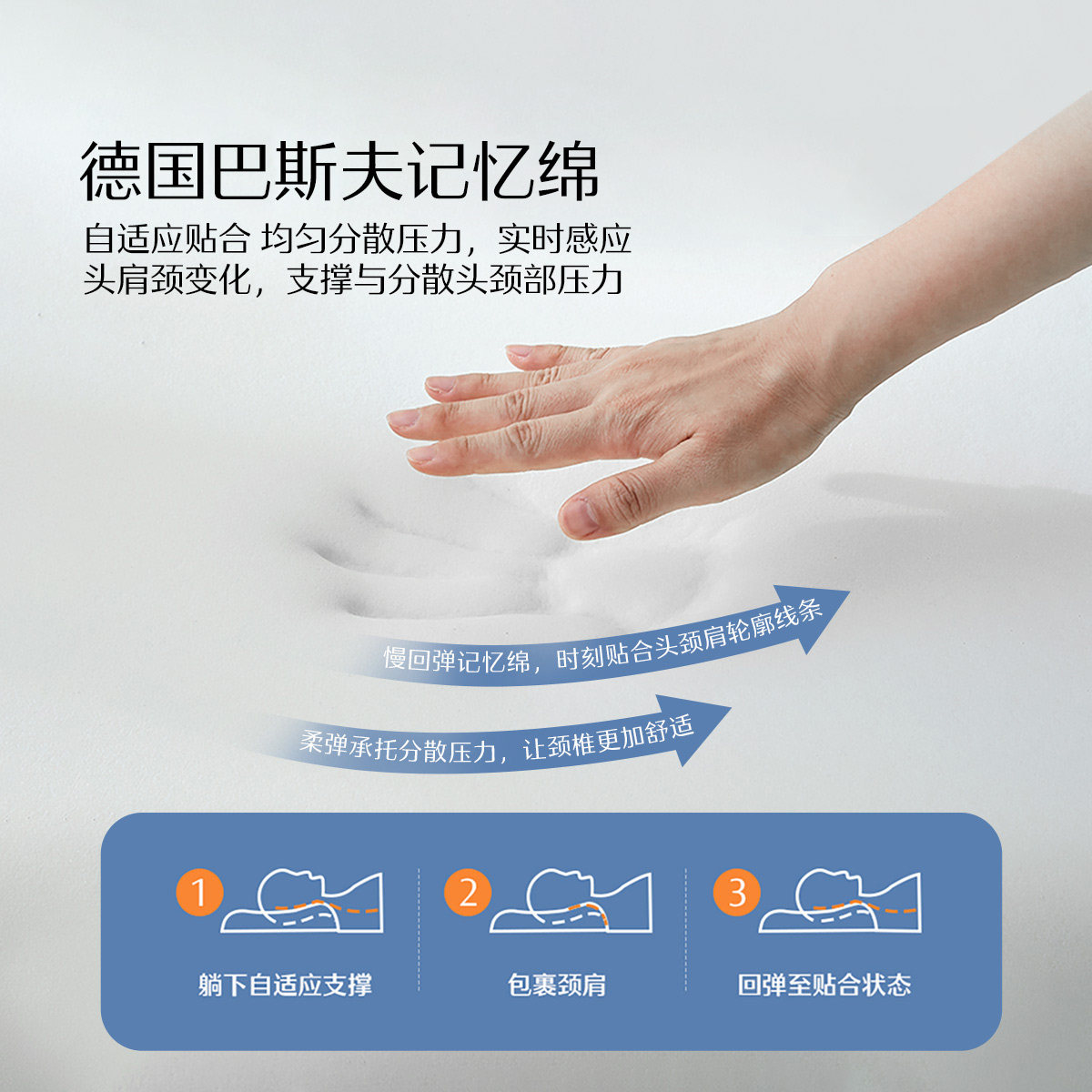 德国巴斯夫记忆绵

自适应贴合 均匀分散压力，实时感应头肩颈变化，支撑与分散头颈部压力

慢回弹记忆绵，时刻贴合头颈肩轮廓线条

柔弹承托分散压力，让颈椎更加舒适

1
躺下自适应支撑

2
包裹颈肩

3
回弹至贴合状态