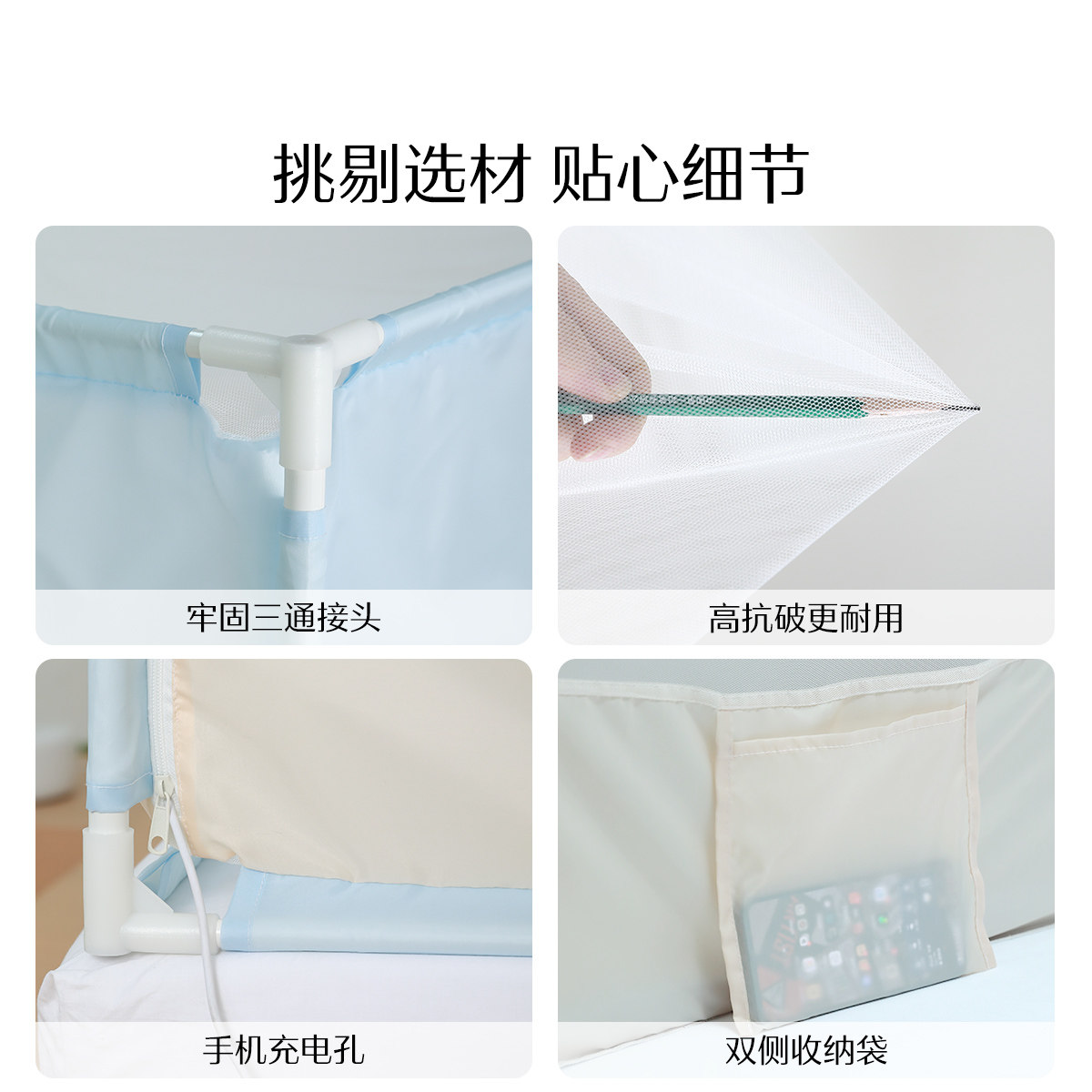 挑剔选材 贴心细节

牢固三通接头

高抗破更耐用

手机充电孔

双侧收纳袋