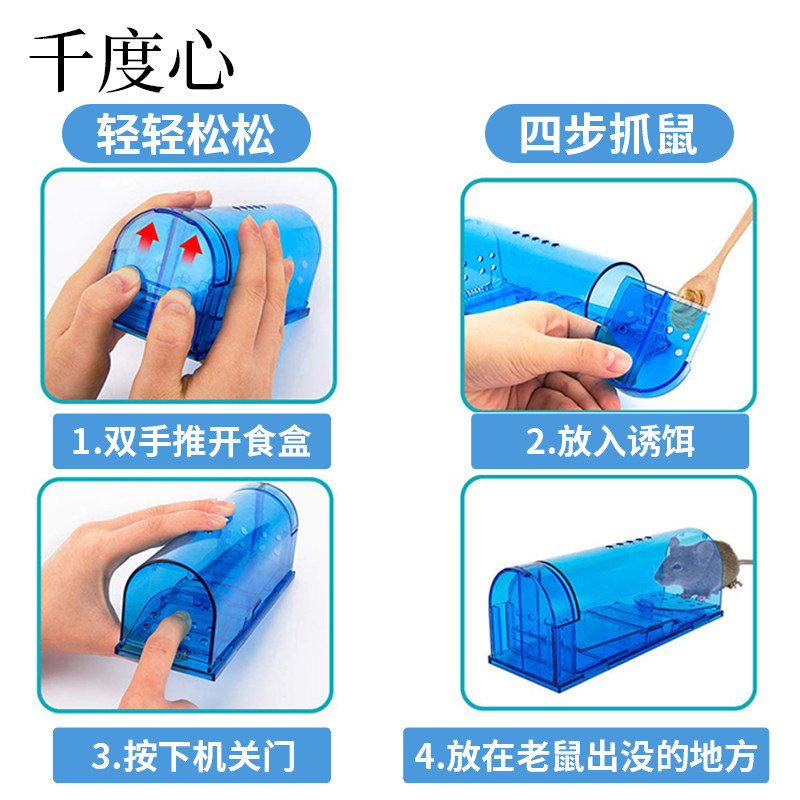 千度心

轻轻松松

四步抓鼠

1.双手推开食盒

2.放入诱饵

3.按下机关门

4.放在老鼠出没的地方