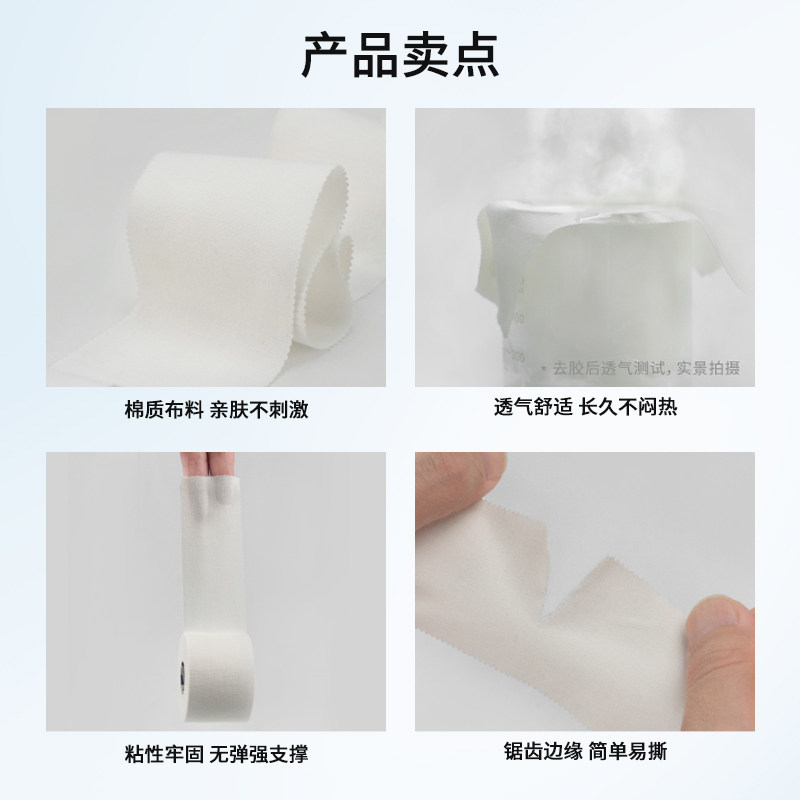 产品卖点

棉质布料 亲肤不刺激

• 去胶后透气测试，实景拍摄

透气舒适 长久不闷热

粘性牢固 无弹强支撑

锯齿边缘 简单易撕