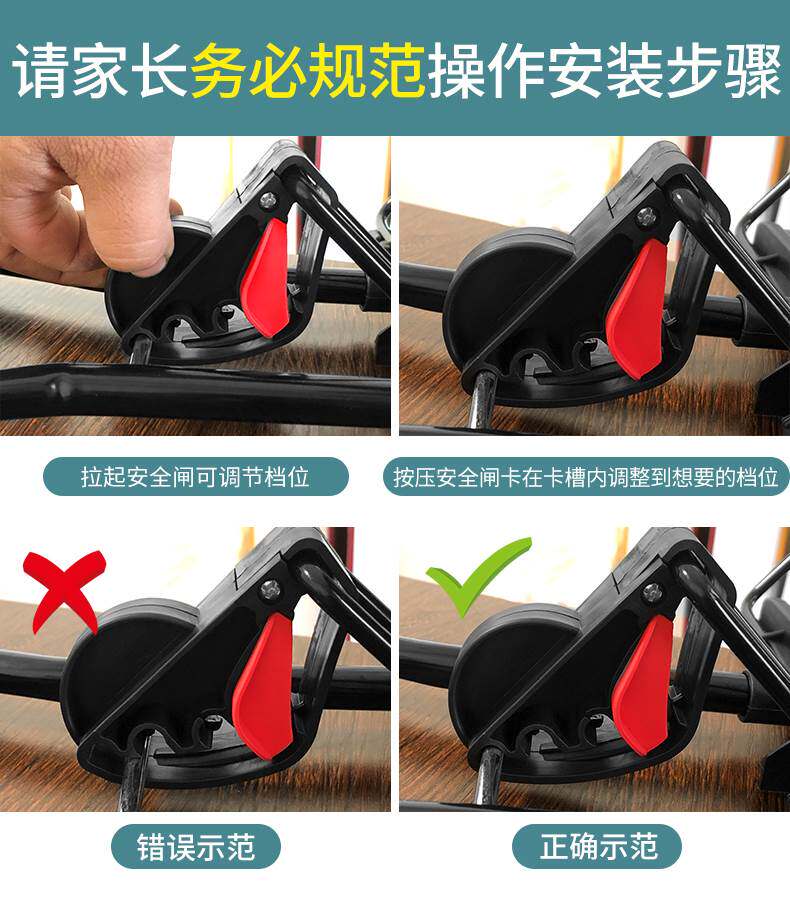 请家长务必规范操作安装步骤

拉起安全闸可调节档位

按压安全闸卡在卡槽内调整到想要的档位

错误示范

正确示范