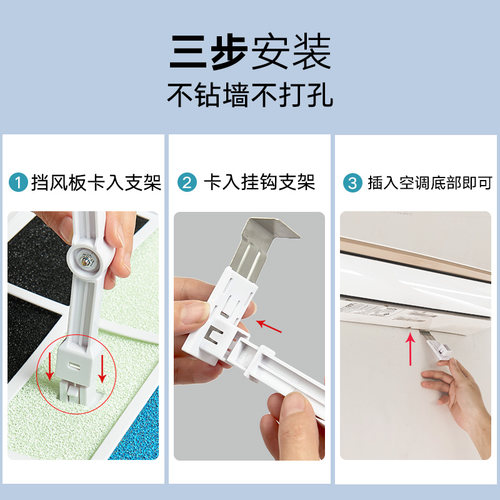 三步安装
不钻墙不打孔

1 挡风板卡入支架

2 卡入挂钩支架

3 插入空调底部即可