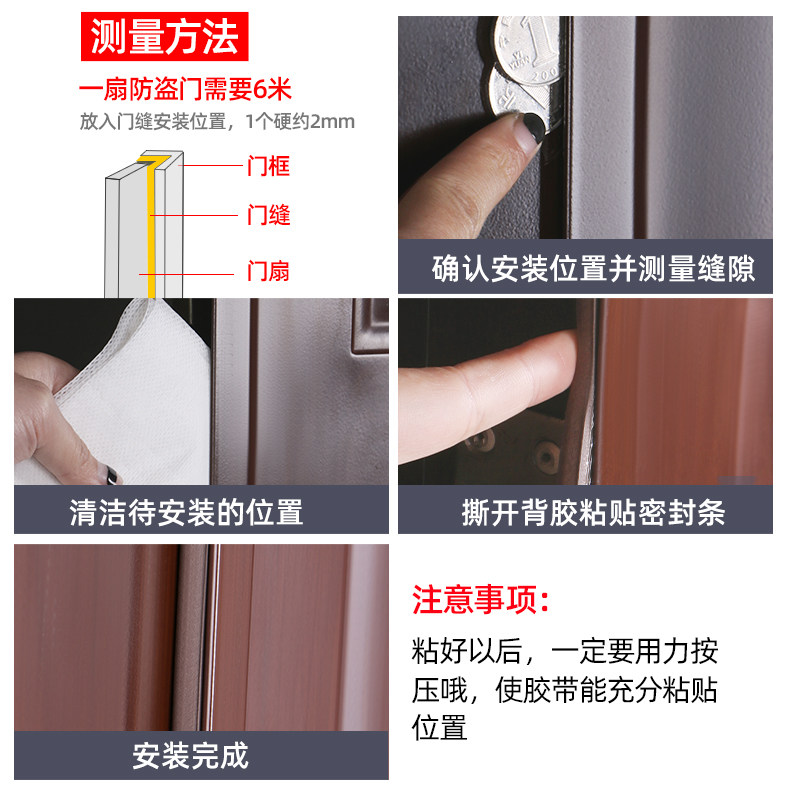 测量方法

一扇防盗门需要6米

放入门缝安装位置，1个硬约2mm

门框

门缝

门扇

确认安装位置并测量缝隙

清洁待安装的位置

撕开背胶粘贴密封条

安装完成

注意事项：

粘好以后，一定要用力按压哦，使胶带能充分粘贴位置