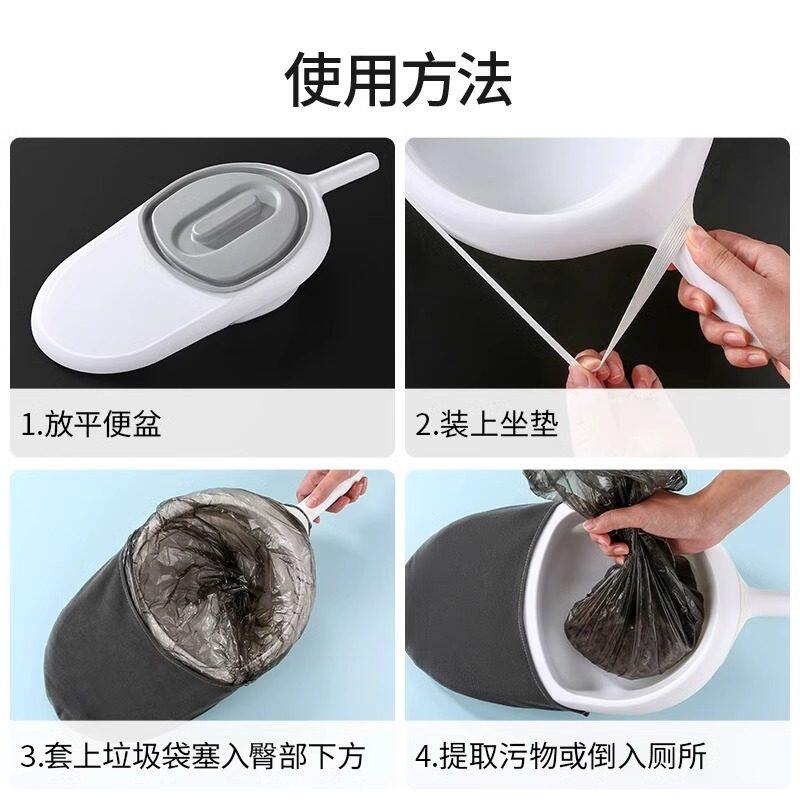 使用方法

1.放平便盆

2.装上坐垫

3.套上垃圾袋塞入臀部下方

4.提取污物或倒入厕所