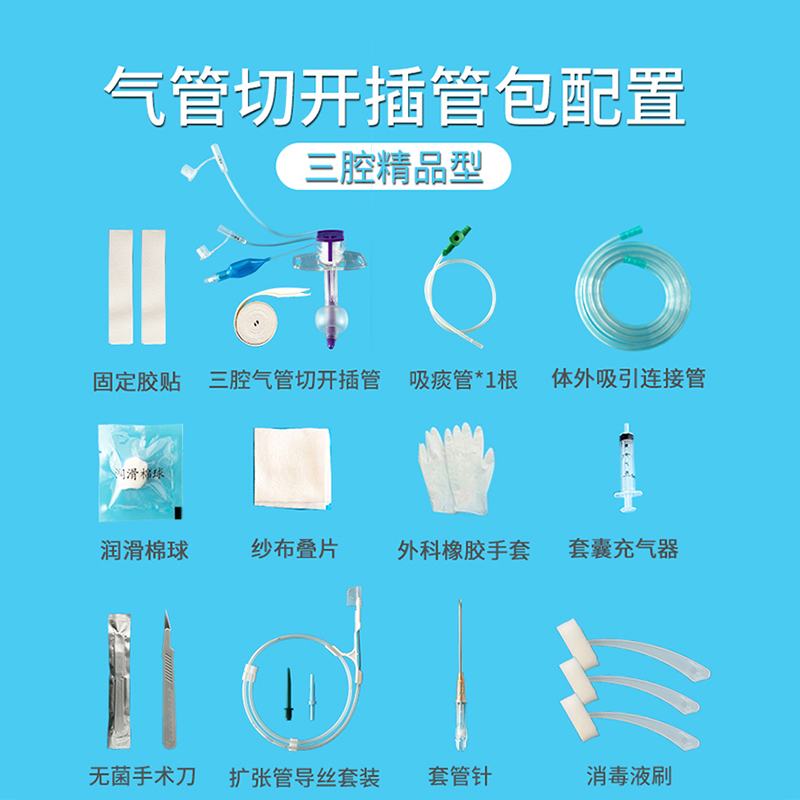 气管切开插管包配置

三腔精品型

固定胶贴
三腔气管切开插管
吸痰管*1根
体外吸引连接管

润滑棉球
润滑棉球
纱布叠片
外科橡胶手套
套囊充气器

无菌手术刀
扩张管导丝套装
套管针
消毒液刷