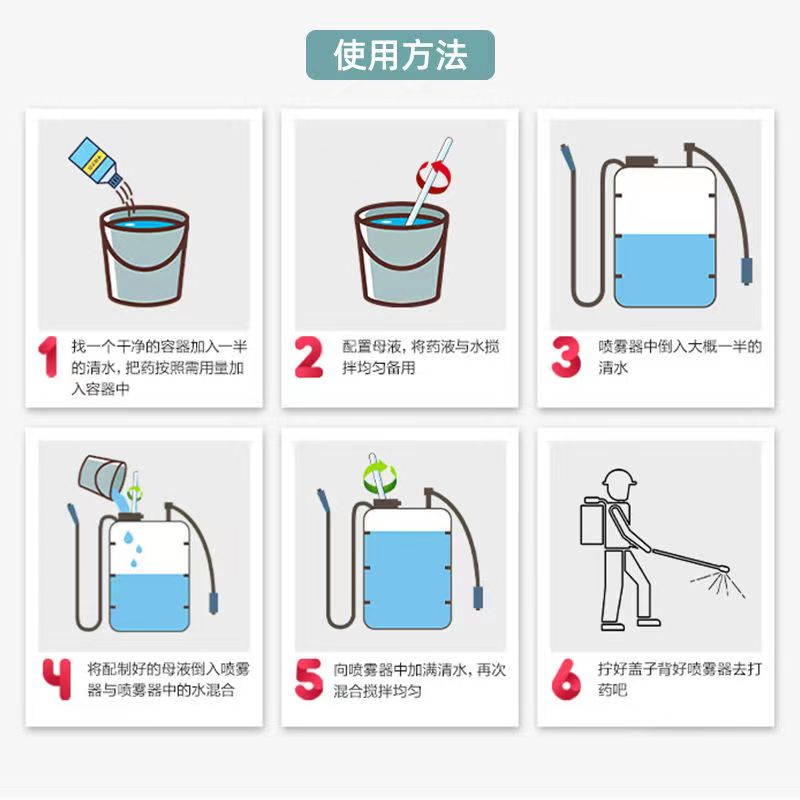 使用方法

1 找一个干净的容器加入一半的清水，把药按照需用量加入容器中

2 配置母液，将药液与水搅拌均匀备用

3 喷雾器中倒入大概一半的清水

4 将配制好的母液倒入喷雾器与喷雾器中的水混合

5 向喷雾器中加满清水，再次混合搅拌均匀

6 拧好盖子背好喷雾器去打药吧