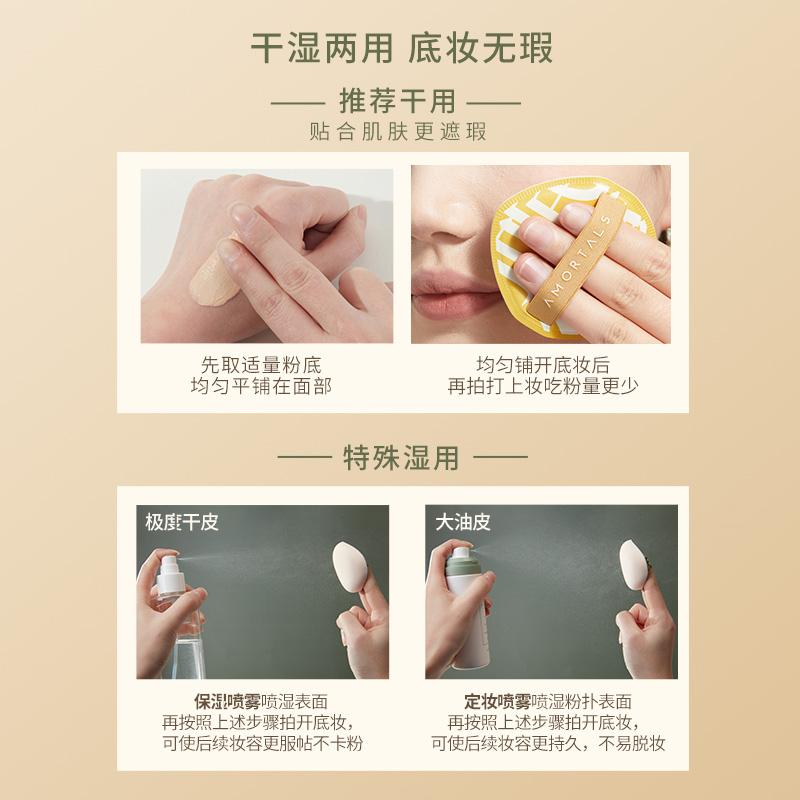 干湿两用 底妆无瑕

—— 推荐干用 ——

贴合肌肤更遮瑕

AMORTALS

先取适量粉底
均匀平铺在面部

均匀铺开底妆后
再拍打上妆吃粉量更少

—— 特殊湿用 ——

极度干皮

保湿喷雾喷湿表面
再按照上述步骤拍开底妆，
可使后续妆容更服帖不卡粉

大油皮

定妆喷雾喷湿粉扑表面
再按照上述步骤拍开底妆，
可使后续妆容更持久，不易脱妆