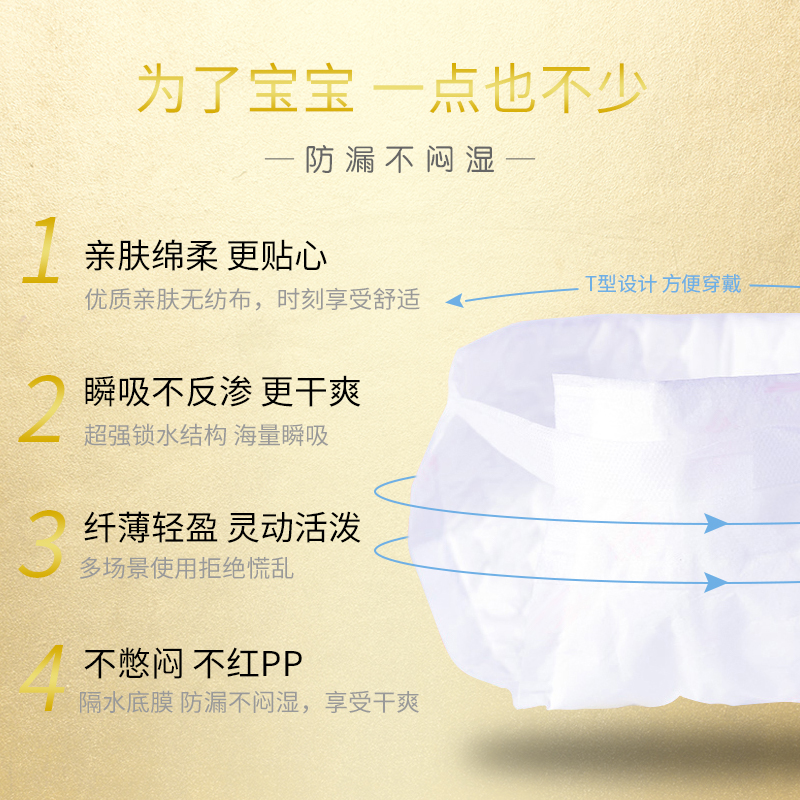 为了宝宝 一点也不少

— 防漏不闷湿 —

1 亲肤绵柔 更贴心
优质亲肤无纺布，时刻享受舒适

T型设计 方便穿戴

2 瞬吸不反渗 更干爽
超强锁水结构 海量瞬吸

3 纤薄轻盈 灵动活泼
多场景使用拒绝慌乱

4 不憋闷 不红PP
隔水底膜 防漏不闷湿，享受干爽