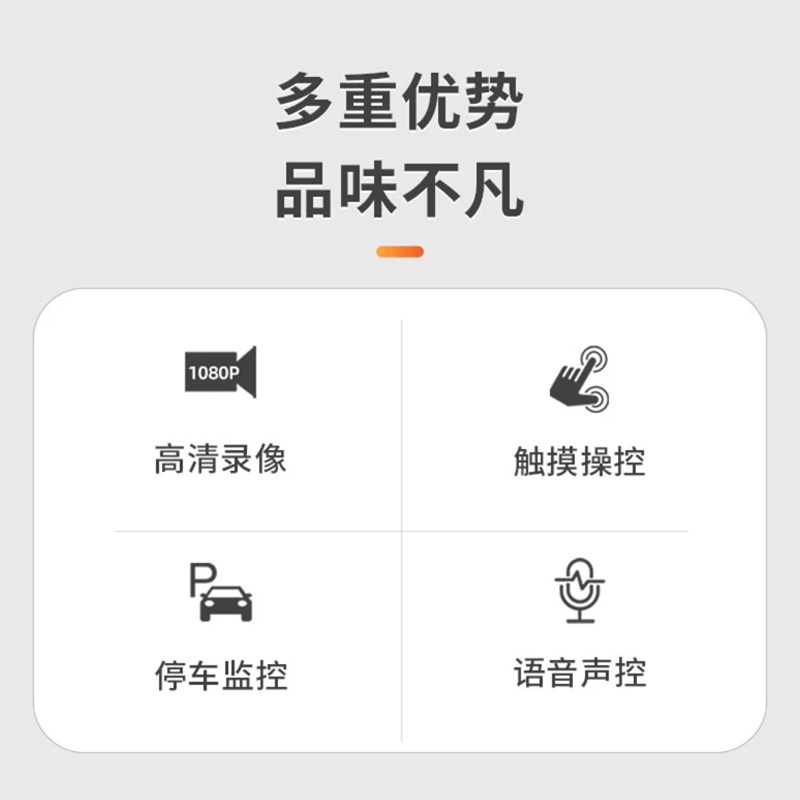 多重优势
品味不凡

1080P

高清录像

触摸操控

P

停车监控

语音声控