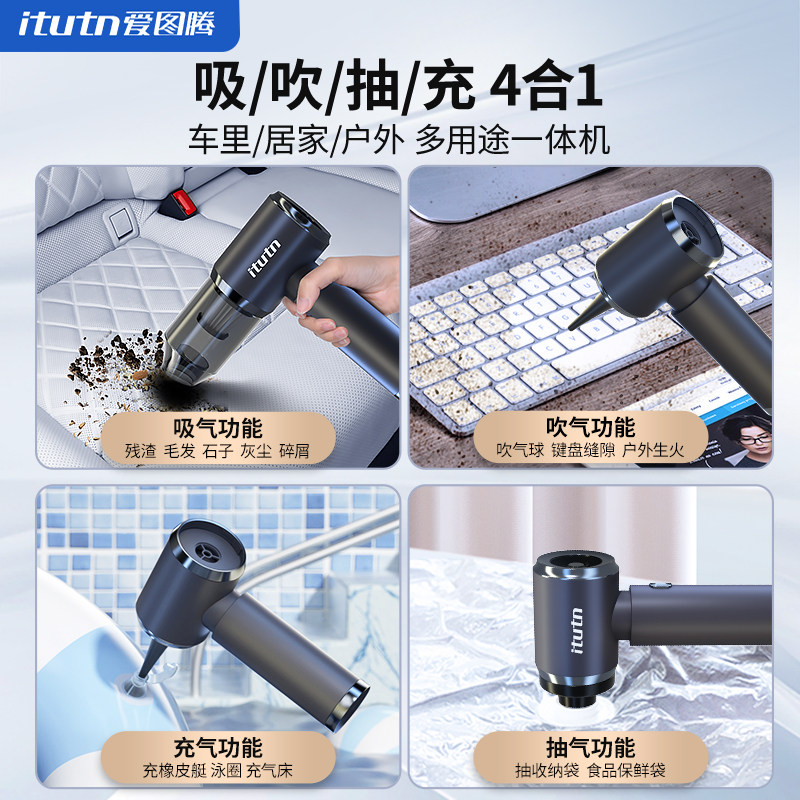 itutn爱图腾

吸/吹/抽/充 4合1

车里/居家/户外 多用途一体机

itutn

吸气功能
残渣 毛发 石子 灰尘 碎屑

吹气功能
吹气球 键盘缝隙 户外生火

充气功能
充橡皮艇 泳圈 充气床

itutn

抽气功能
抽收纳袋 食品保鲜袋