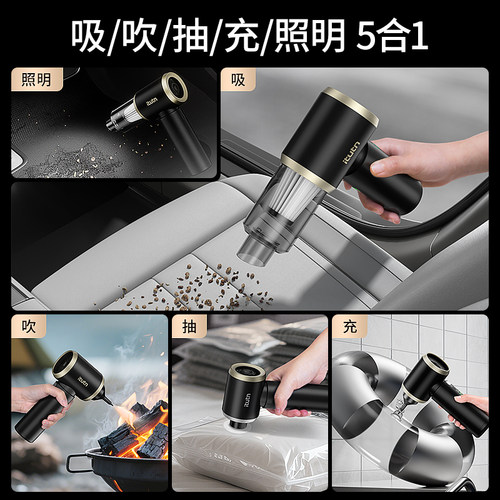 吸/吹/抽/充/照明 5合1

照明

itutn

吸

itutn

吹

itutn

抽

itutn

充