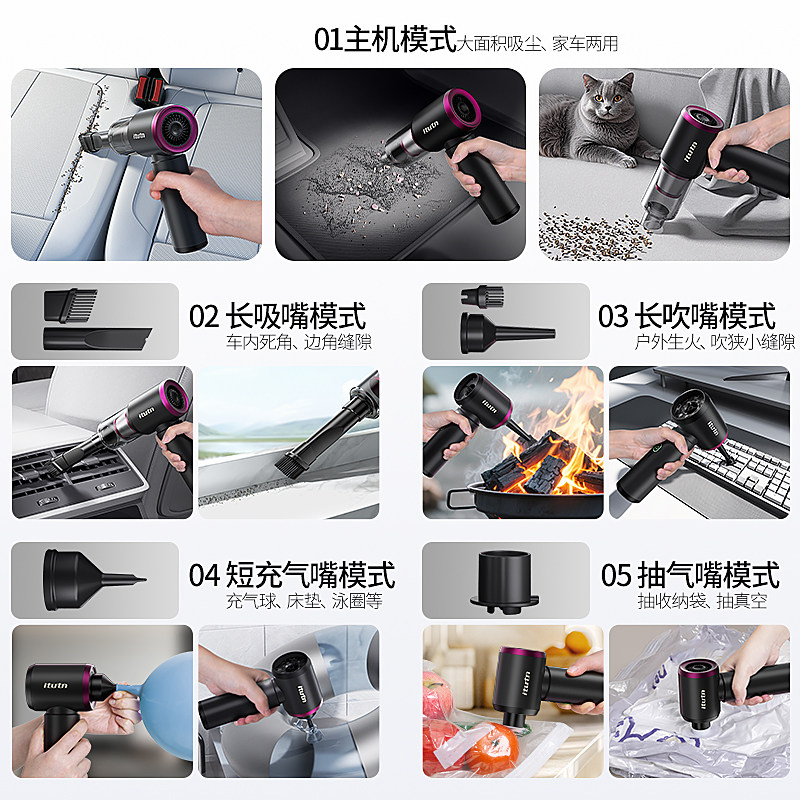 01主机模式大面积吸尘、家车两用

itutn

itutn

itutn

02 长吸嘴模式
车内死角、边角缝隙

itutn

03 长吹嘴模式
户外生火、吹狭小缝隙

itutn

itutn

04 短充气嘴模式
充气球、床垫、泳圈等

itutn

itutn

05 抽气嘴模式
抽收纳袋、抽真空

itutn

itutn