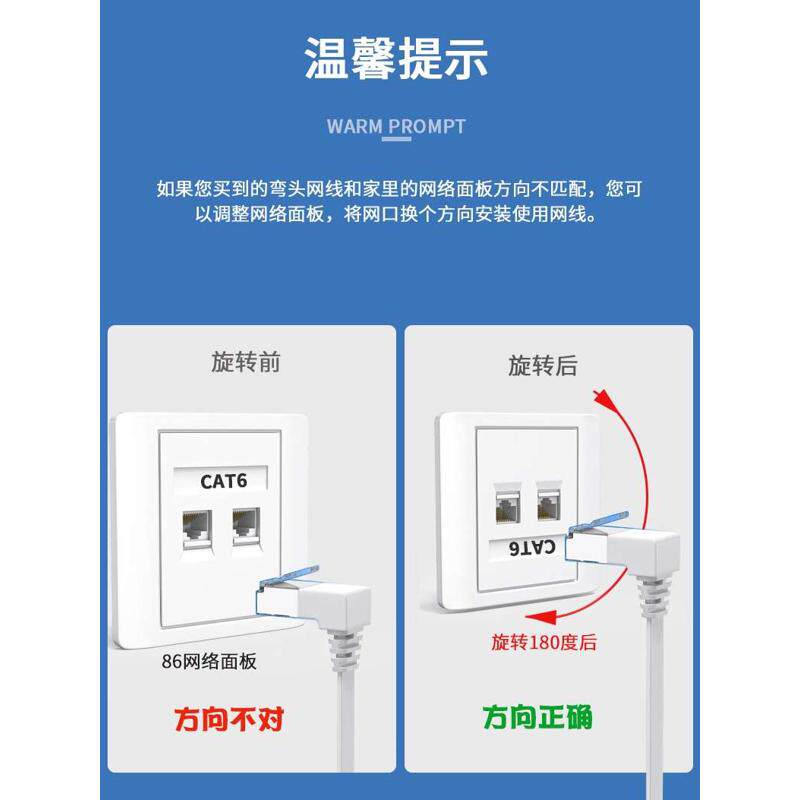 温馨提示

WARM PROMPT

如果您买到的弯头网线和家里的网络面板方向不匹配，您可以调整网络面板，将网口换个方向安装使用网线。

旋转前

CAT6

86网络面板

方向不对

旋转后

CAT6

旋转180度后

方向正确