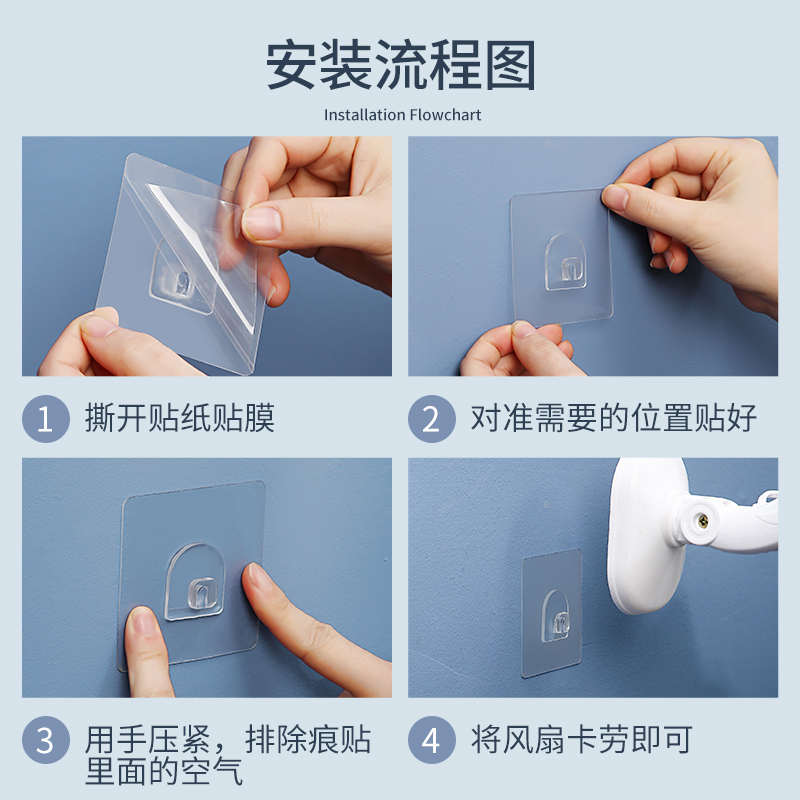 安装流程图

Installation Flowchart

1 撕开贴纸贴膜

2 对准需要的位置贴好

3 用手压紧，排除痕贴里面的空气

4 将风扇卡劳即可