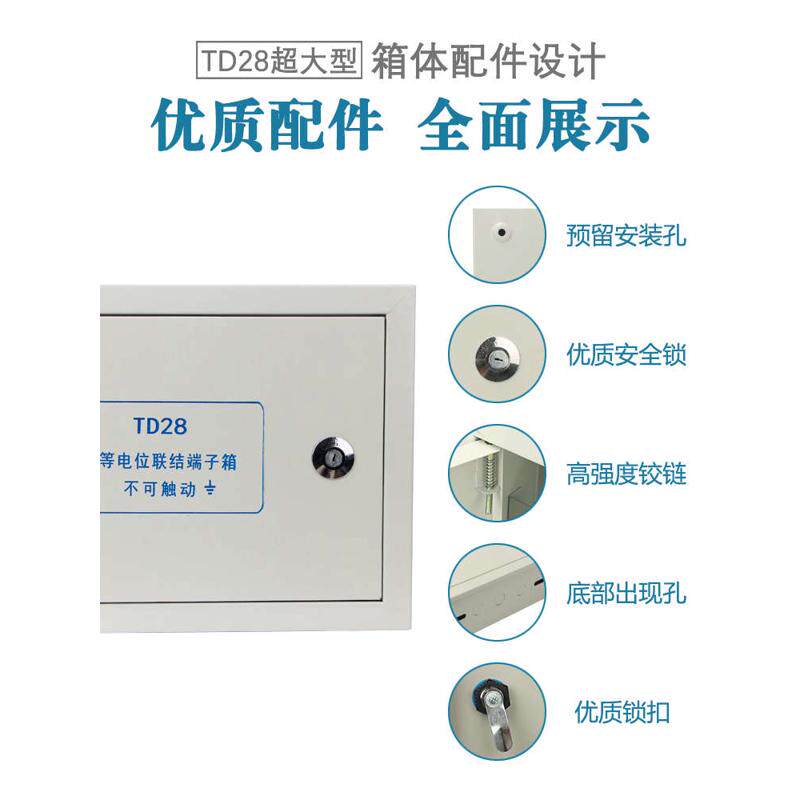 TD28超大型 箱体配件设计

优质配件 全面展示

TD28
等电位联结端子箱
不可触动 ⏚

预留安装孔

优质安全锁

高强度铰链

底部出现孔

优质锁扣