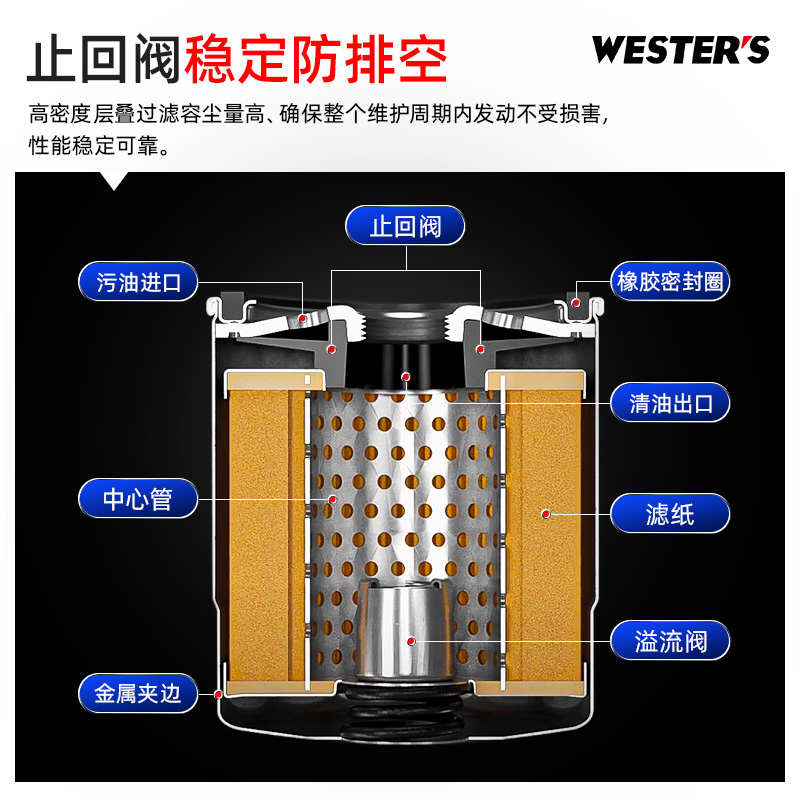 止回阀稳定防排空

WESTER'S

高密度层叠过滤容尘量高、确保整个维护周期内发动不受损害，性能稳定可靠。

止回阀

污油进口

橡胶密封圈

清油出口

中心管

滤纸

溢流阀

金属夹边