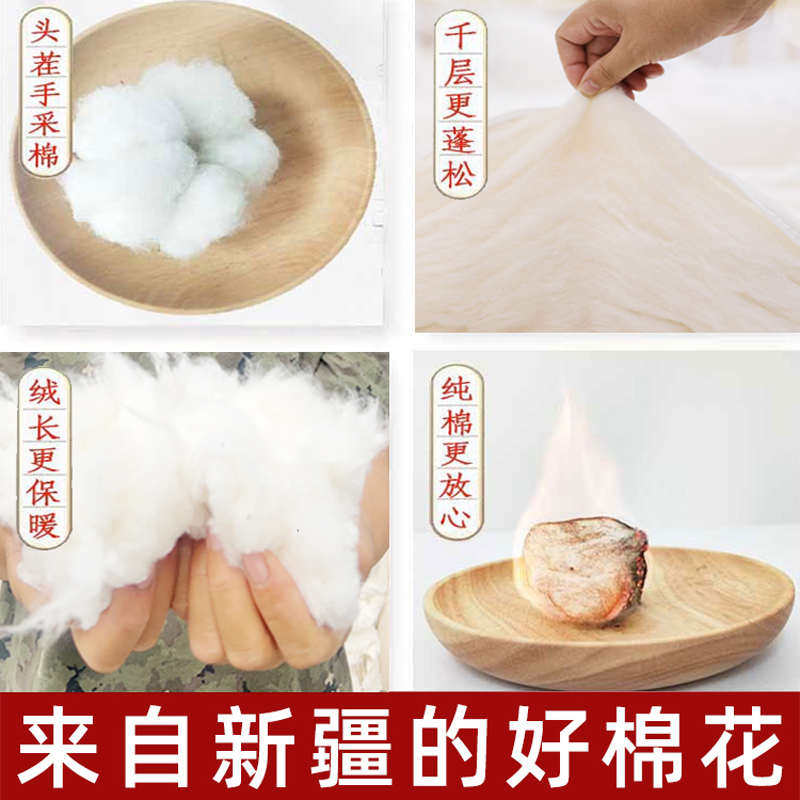 头茬手采棉

千层更蓬松

绒长更保暖

纯棉更放心

来自新疆的好棉花