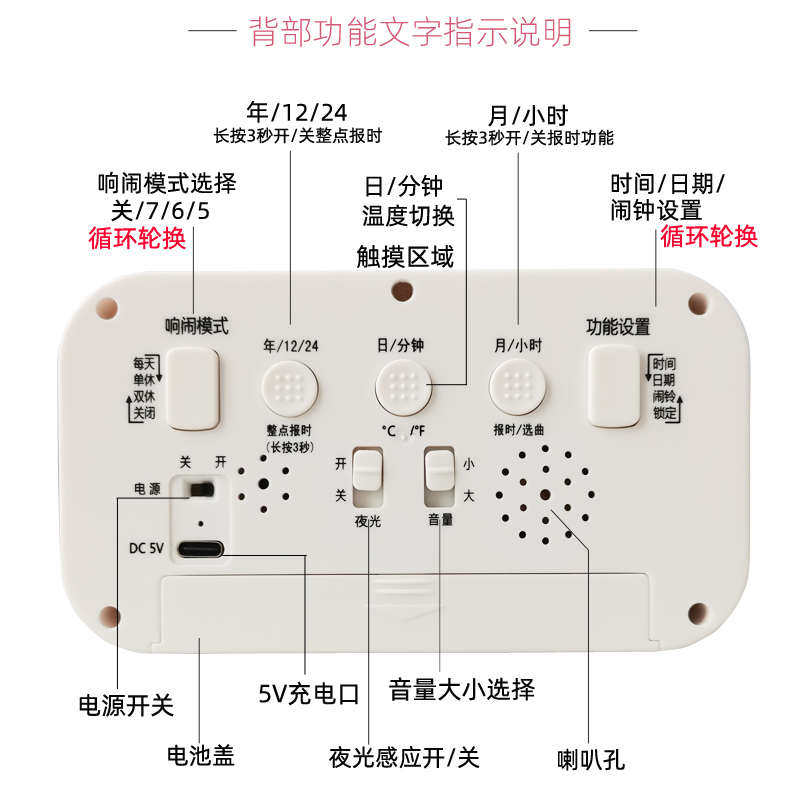 背部功能文字指示说明

年/12/24
长按3秒开/关整点报时

月/小时
长按3秒开/关报时功能

响闹模式选择
关/7/6/5
循环轮换

日/分钟
温度切换

触摸区域

时间/日期/
闹钟设置
循环轮换

响闹模式

每天
单休
双休
关闭

年/12/24

整点报时
(长按3秒)

日/分钟

°C /°F

月/小时

报时/选曲

功能设置

时间
日期
闹铃
锁定

关 开
电源

DC 5V

开
关
夜光

小
大
音量

电源开关

5V充电口

音量大小选择

电池盖

夜光感应开/关

喇叭孔