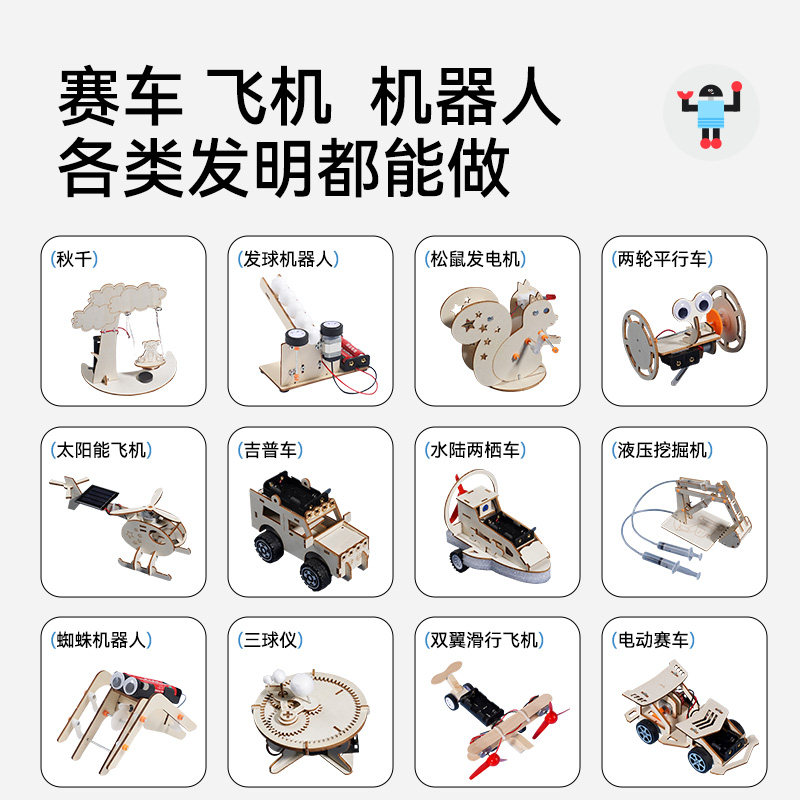 赛车 飞机 机器人
各类发明都能做

(秋千)

(发球机器人)

(松鼠发电机)

(两轮平行车)

(太阳能飞机)

(吉普车)

(水陆两栖车)

(液压挖掘机)

(蜘蛛机器人)

(三球仪)

(双翼滑行飞机)

(电动赛车)