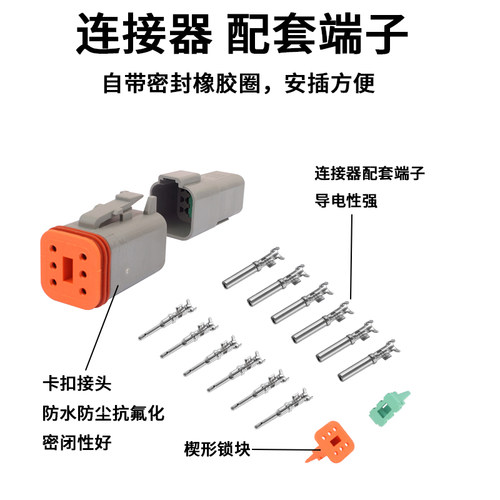 连接器 配套端子

自带密封橡胶圈，安插方便

连接器配套端子
导电性强

卡扣接头
防水防尘抗氟化
密闭性好

楔形锁块