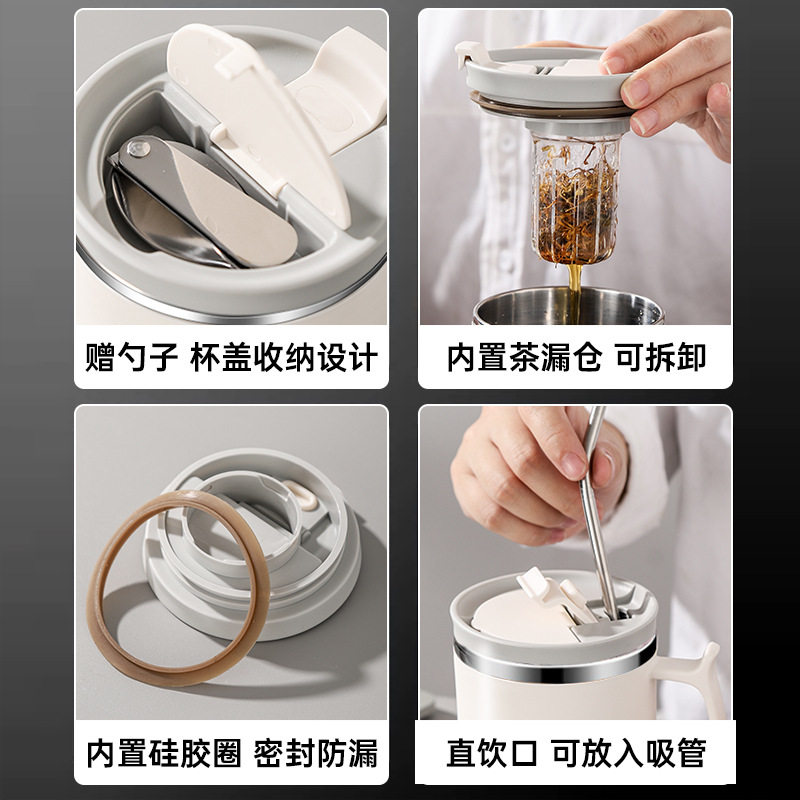 赠勺子 杯盖收纳设计

内置茶漏仓 可拆卸

内置硅胶圈 密封防漏

直饮口 可放入吸管