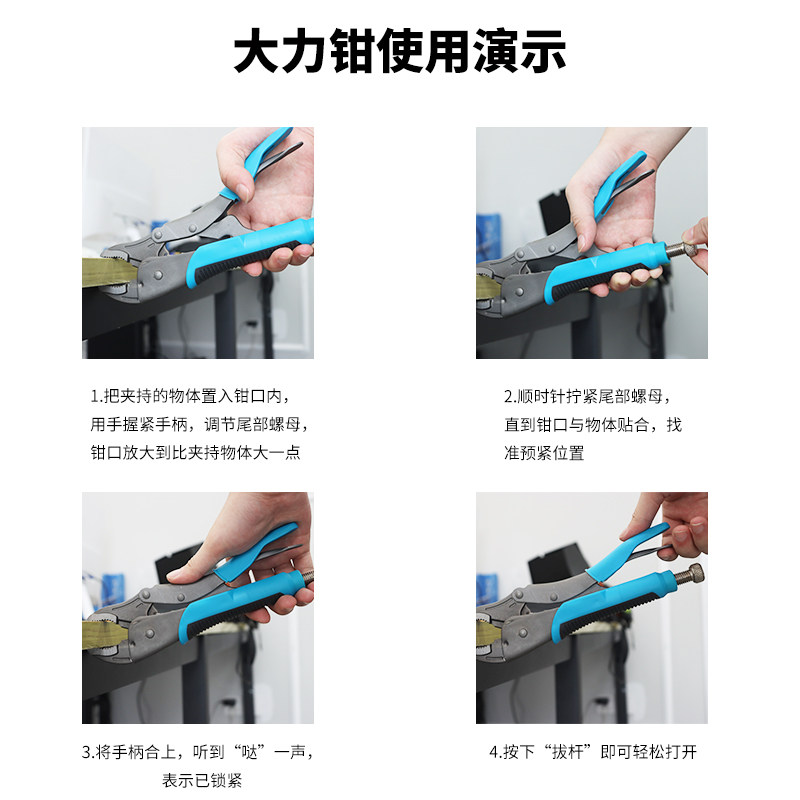 大力钳使用演示

1.把夹持的物体置入钳口内，用手握紧手柄，调节尾部螺母，钳口放大到比夹持物体大一点

2.顺时针拧紧尾部螺母，直到钳口与物体贴合，找准预紧位置

3.将手柄合上，听到“哒”一声，表示已锁紧

4.按下“拔杆”即可轻松打开