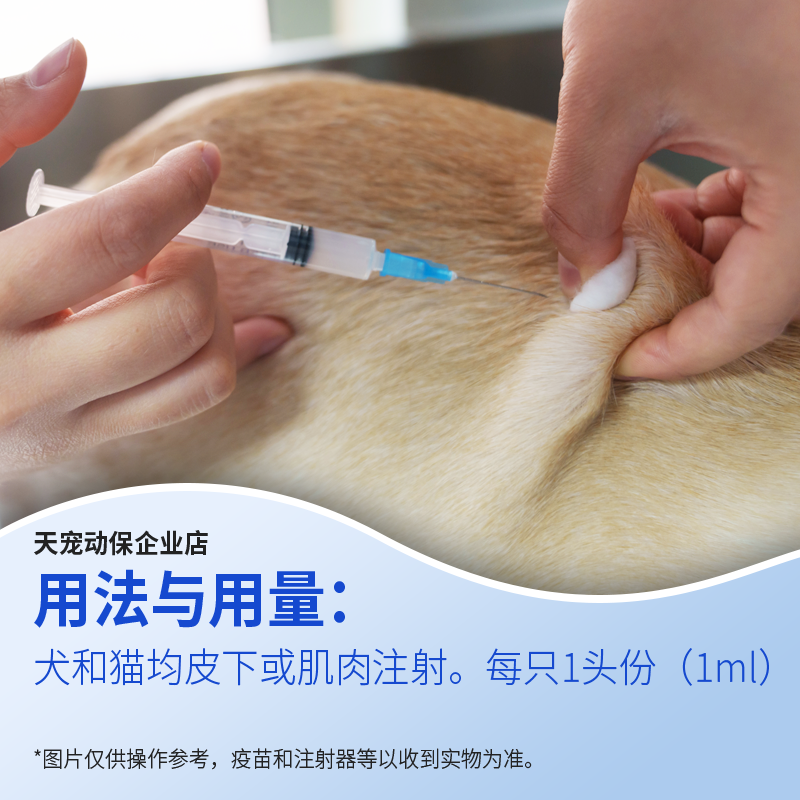 天宠动保企业店

用法与用量:

犬和猫均皮下或肌肉注射。每只1头份（1ml）

*图片仅供操作参考，疫苗和注射器等以收到实物为准。