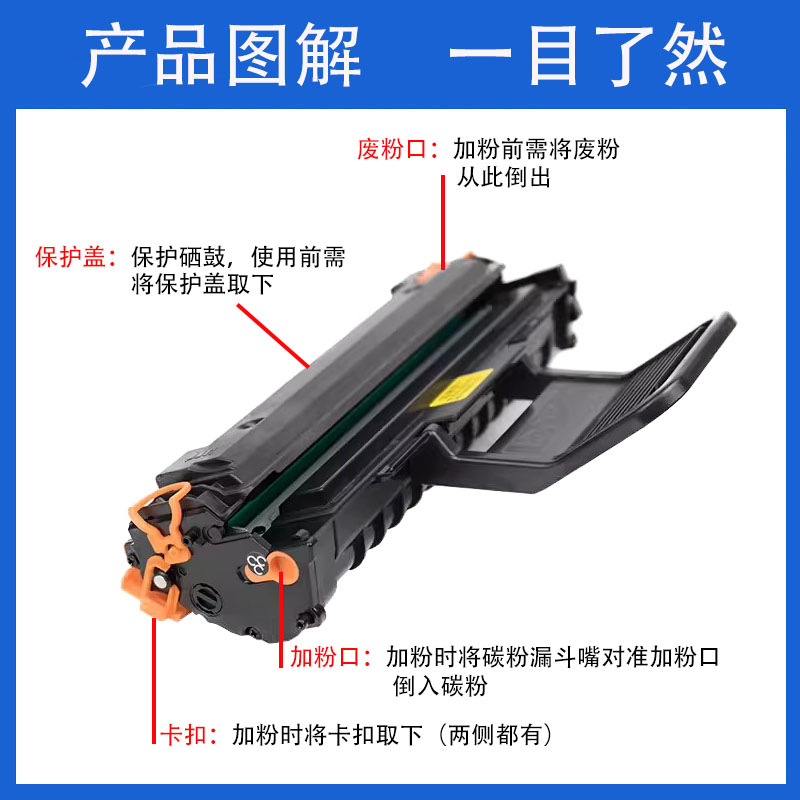 产品图解　一目了然

废粉口：加粉前需将废粉从此倒出

保护盖：保护硒鼓，使用前需将保护盖取下

加粉口：加粉时将碳粉漏斗嘴对准加粉口倒入碳粉

卡扣：加粉时将卡扣取下（两侧都有）