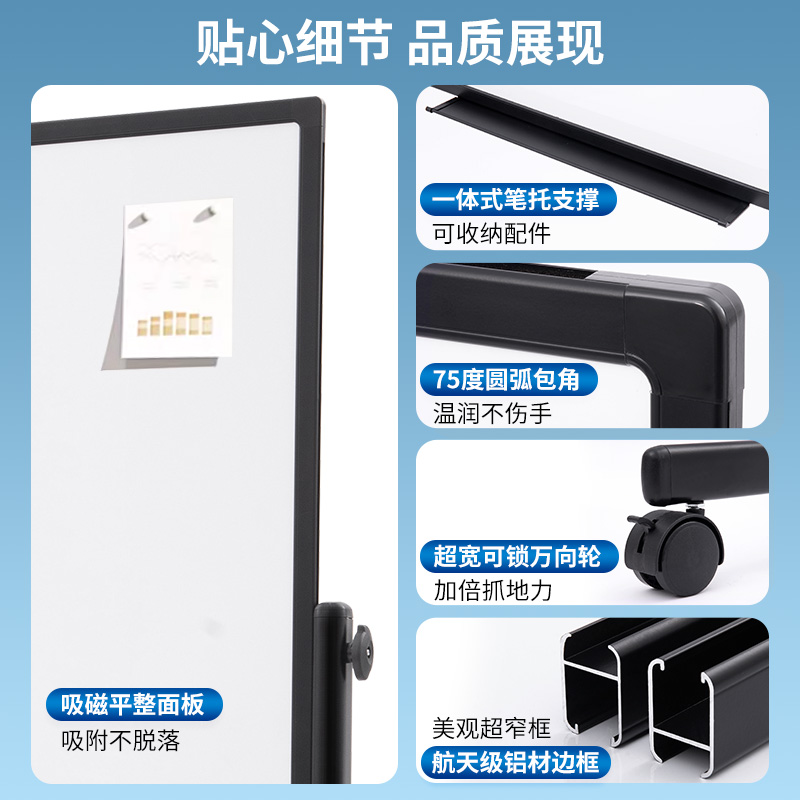 贴心细节 品质展现

吸磁平整面板
吸附不脱落

一体式笔托支撑
可收纳配件

75度圆弧包角
温润不伤手

超宽可锁万向轮
加倍抓地力

美观超窄框
航天级铝材边框