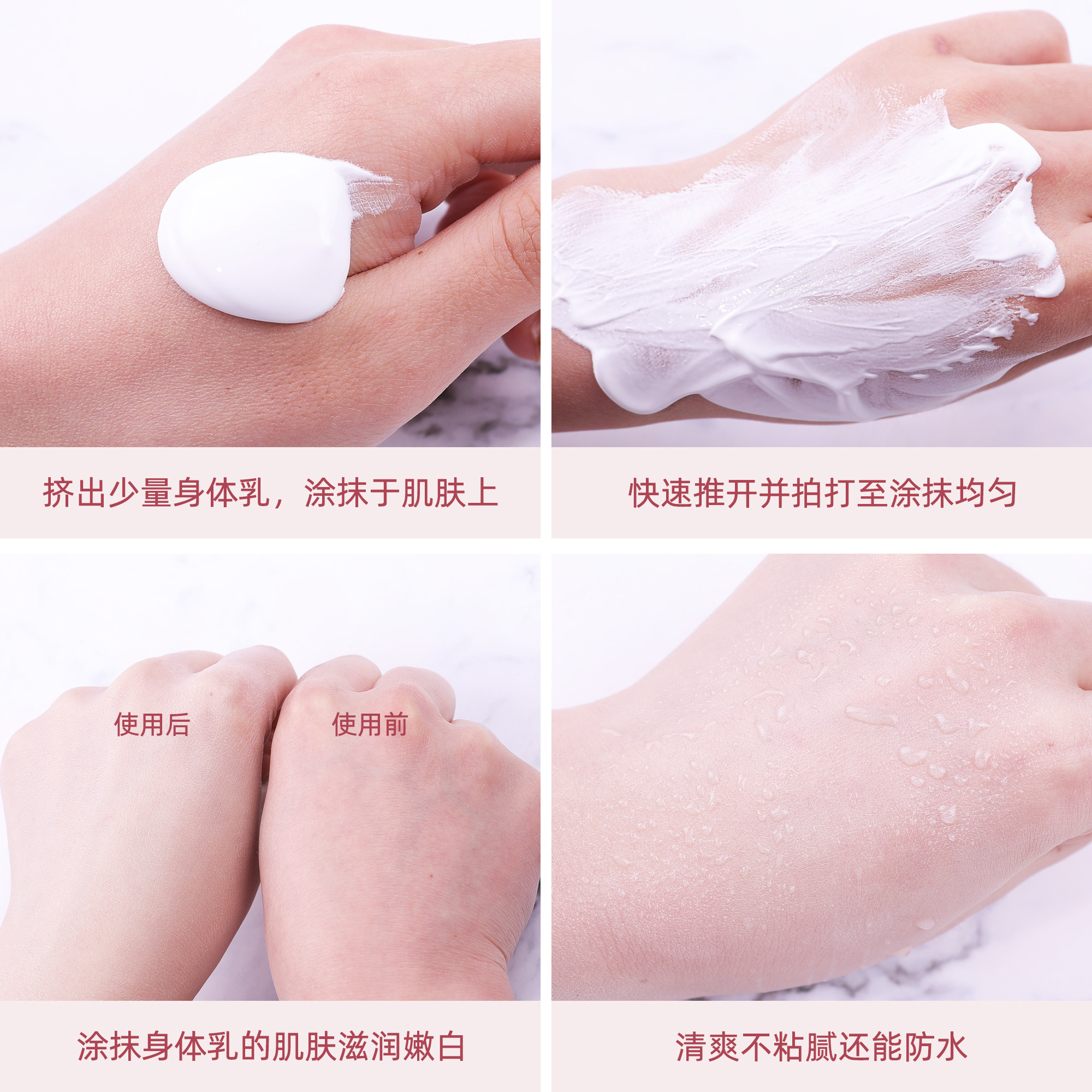 挤出少量身体乳，涂抹于肌肤上

快速推开并拍打至涂抹均匀

使用后

使用前

涂抹身体乳的肌肤滋润嫩白

清爽不粘腻还能防水