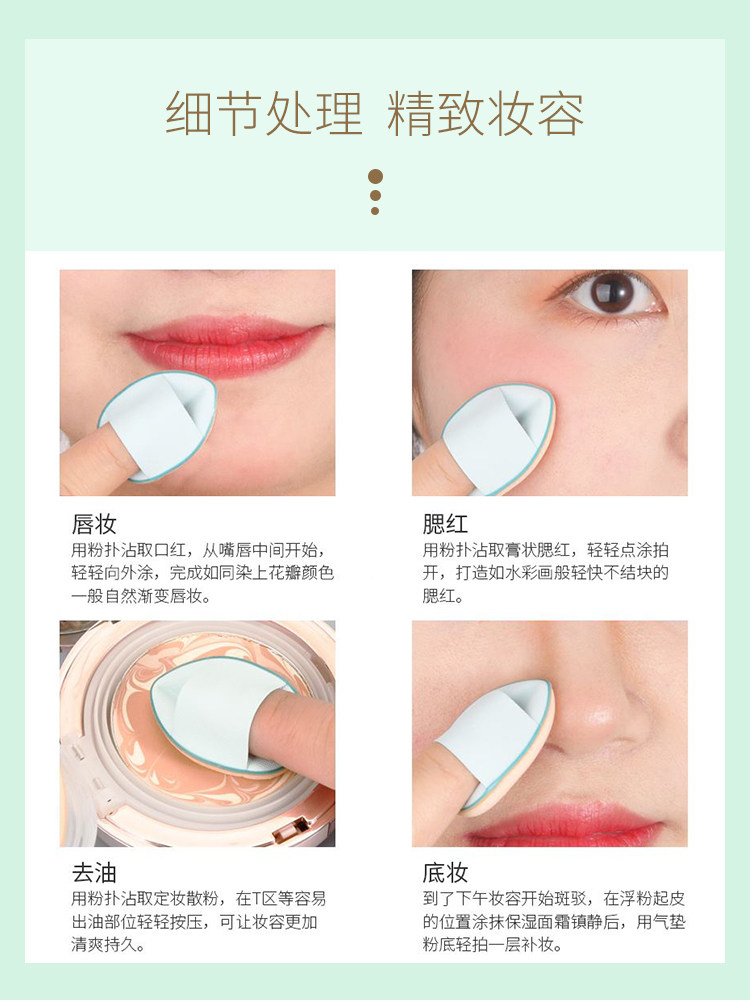 细节处理 精致妆容

唇妆
用粉扑沾取口红，从嘴唇中间开始，轻轻向外涂，完成如同染上花瓣颜色一般自然渐变唇妆。

腮红
用粉扑沾取膏状腮红，轻轻点涂拍开，打造如水彩画般轻快不结块的腮红。

去油
用粉扑沾取定妆散粉，在T区等容易出油部位轻轻按压，可让妆容更加清爽持久。

底妆
到了下午妆容开始斑驳，在浮粉起皮的位置涂抹保湿面霜镇静后，用气垫粉底轻拍一层补妆。