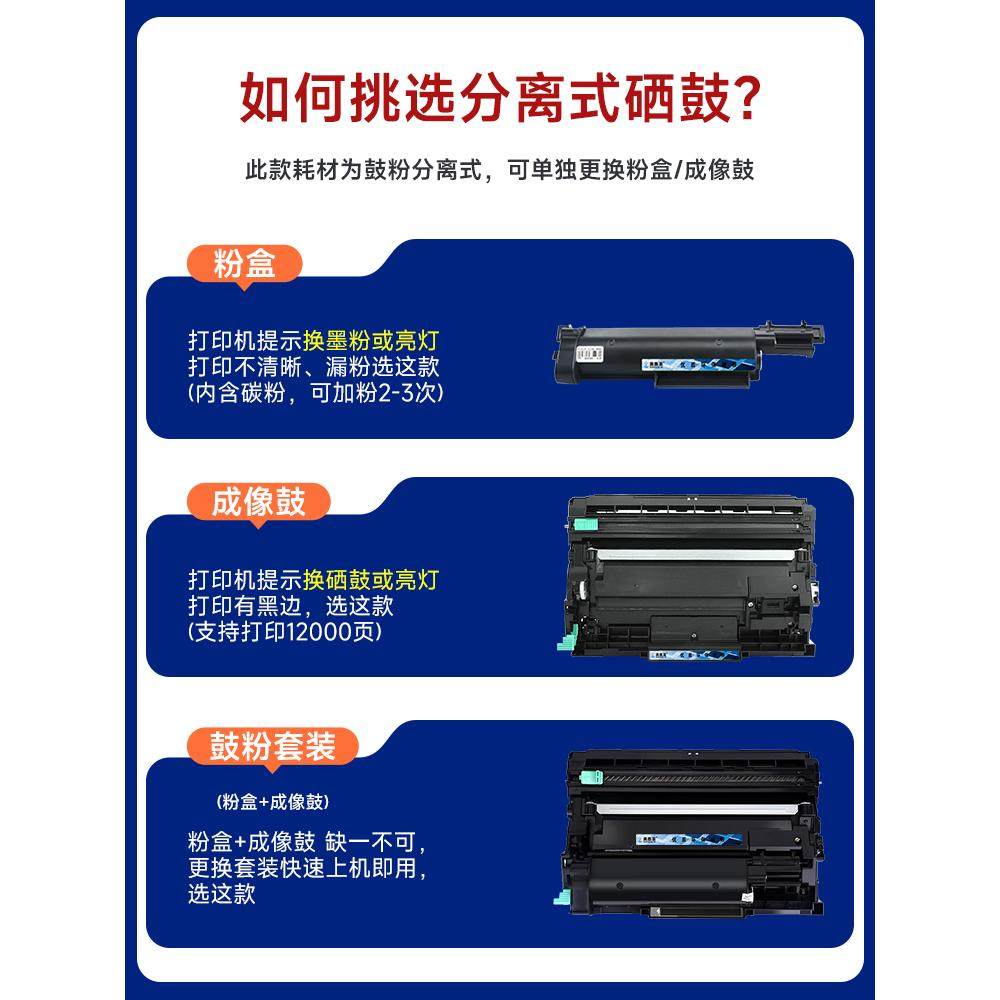 如何挑选分离式硒鼓?

此款耗材为鼓粉分离式，可单独更换粉盒/成像鼓

粉盒

打印机提示换墨粉或亮灯
打印不清晰、漏粉选这款
(内含碳粉，可加粉2-3次)

成像鼓

打印机提示换硒鼓或亮灯
打印有黑边，选这款
(支持打印12000页)

鼓粉套装

(粉盒+成像鼓)

粉盒+成像鼓 缺一不可，
更换套装快速上机即用，
选这款