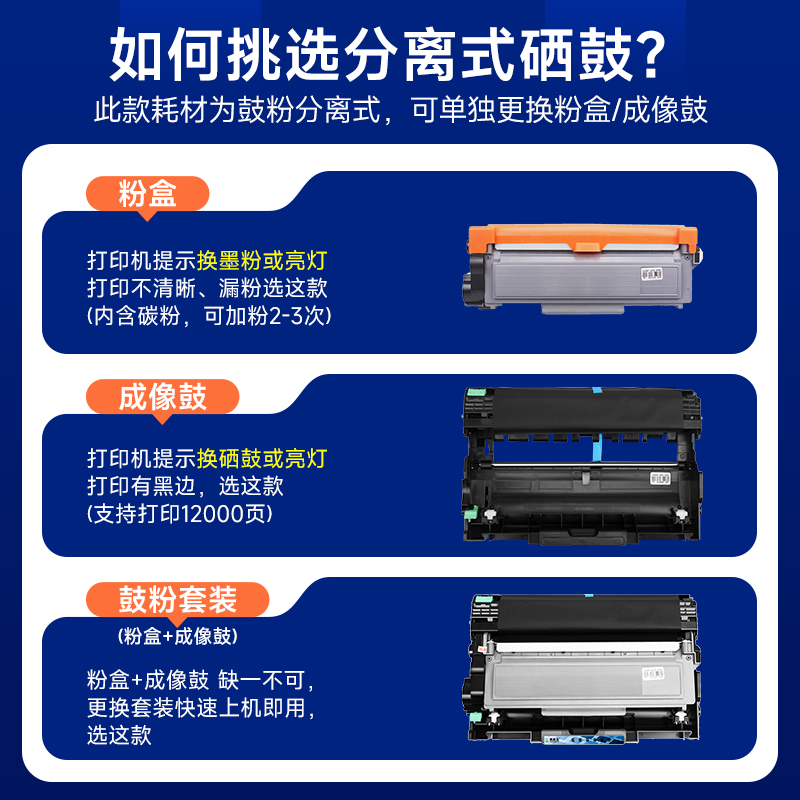 如何挑选分离式硒鼓？
此款耗材为鼓粉分离式，可单独更换粉盒/成像鼓

粉盒

打印机提示换墨粉或亮灯
打印不清晰、漏粉选这款
(内含碳粉，可加粉2-3次)

成像鼓

打印机提示换硒鼓或亮灯
打印有黑边，选这款
(支持打印12000页)

鼓粉套装
(粉盒+成像鼓)

粉盒+成像鼓 缺一不可，
更换套装快速上机即用，
选这款