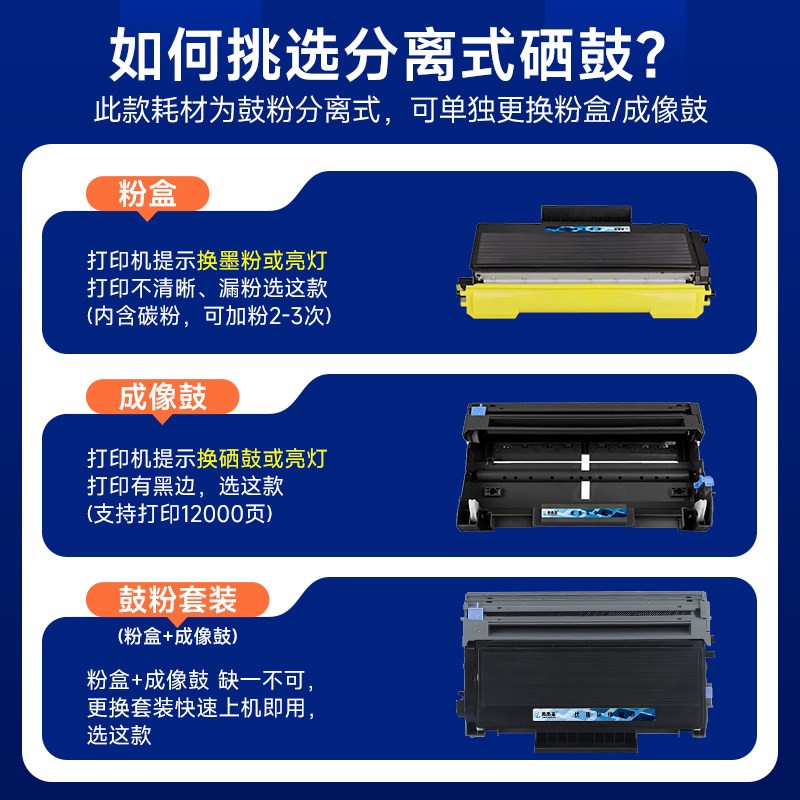 如何挑选分离式硒鼓?
此款耗材为鼓粉分离式，可单独更换粉盒/成像鼓

粉盒

打印机提示换墨粉或亮灯
打印不清晰、漏粉选这款
(内含碳粉，可加粉2-3次)

成像鼓

打印机提示换硒鼓或亮灯
打印有黑边，选这款
(支持打印12000页)

鼓粉套装
(粉盒+成像鼓)

粉盒+成像鼓 缺一不可，
更换套装快速上机即用，
选这款