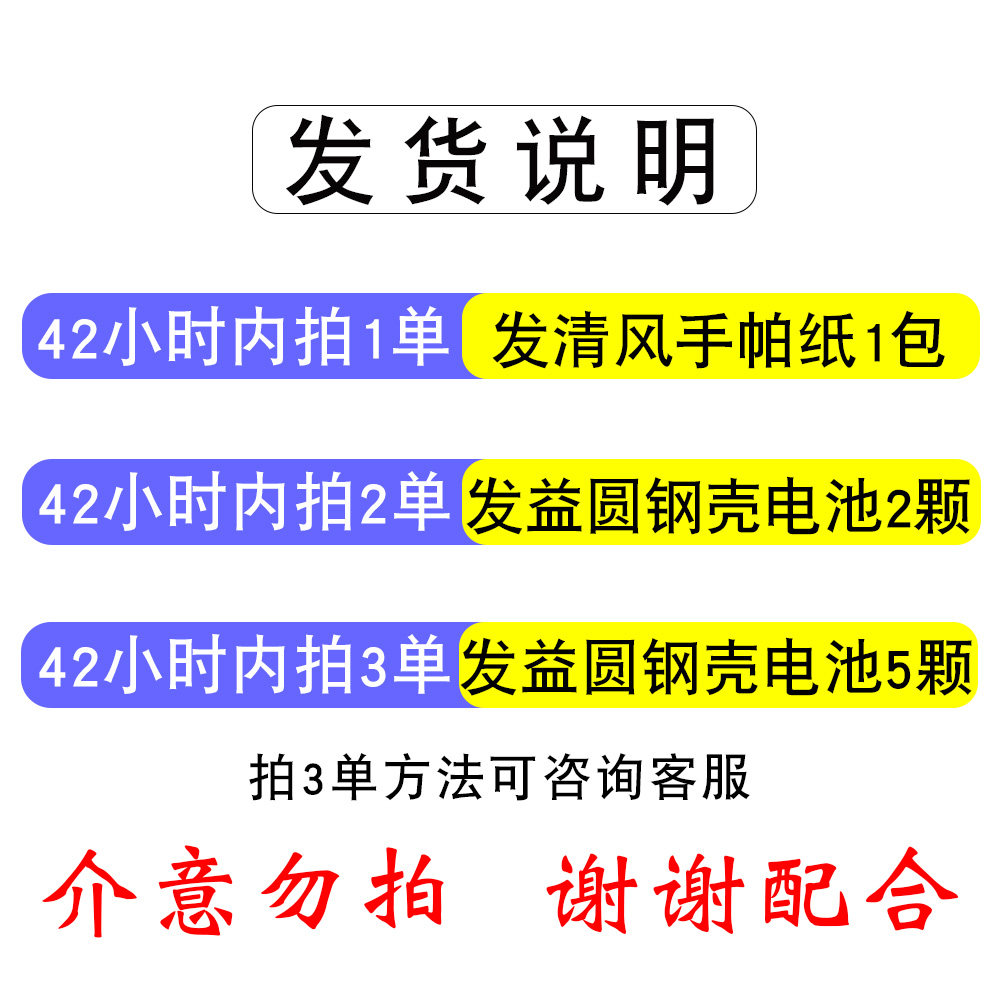 发货说明

42小时内拍1单 发清风手帕纸1包

42小时内拍2单 发益圆钢壳电池2颗

42小时内拍3单 发益圆钢壳电池5颗

拍3单方法可咨询客服

介意勿拍 谢谢配合