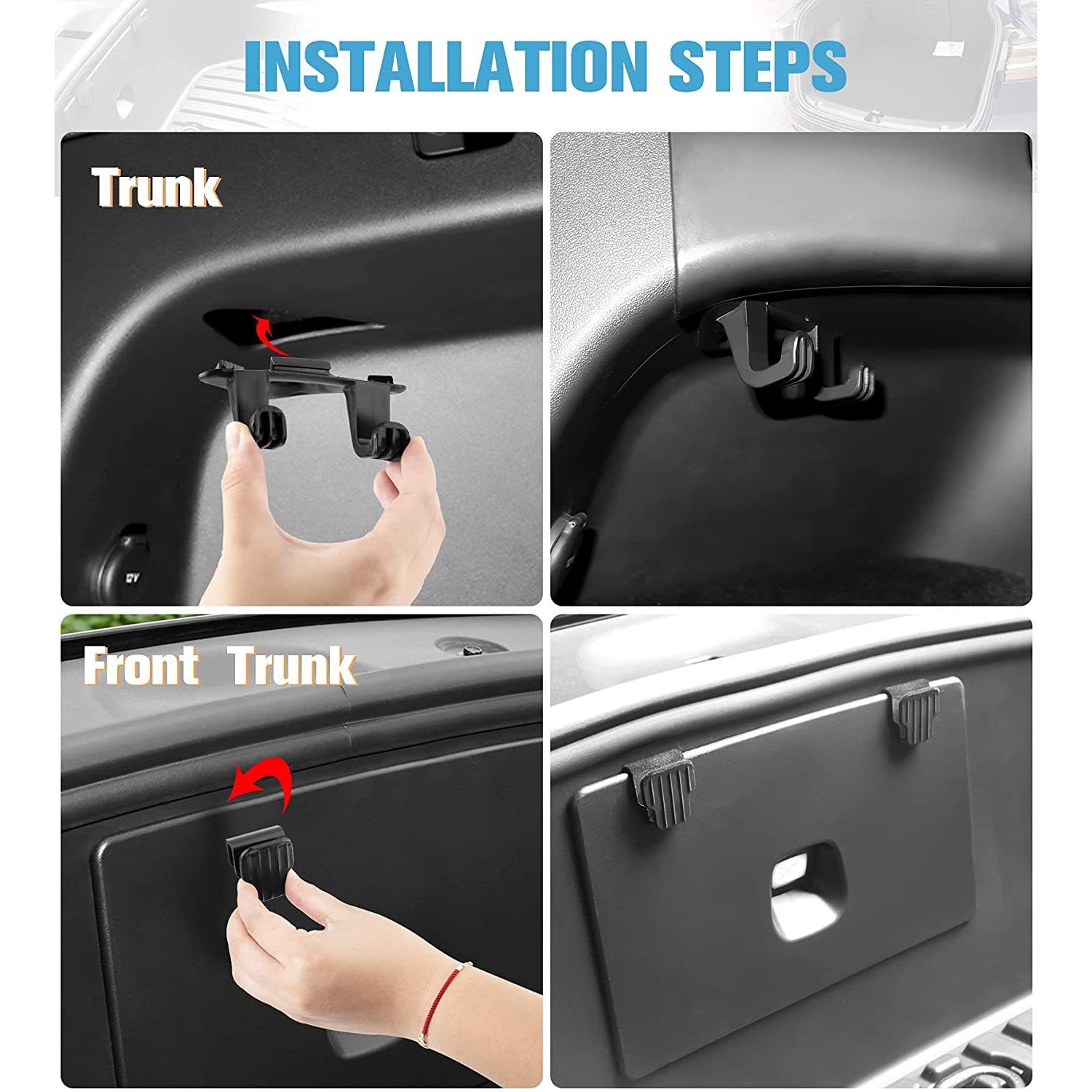 INSTALLATION STEPS

Trunk

12V

Front Trunk