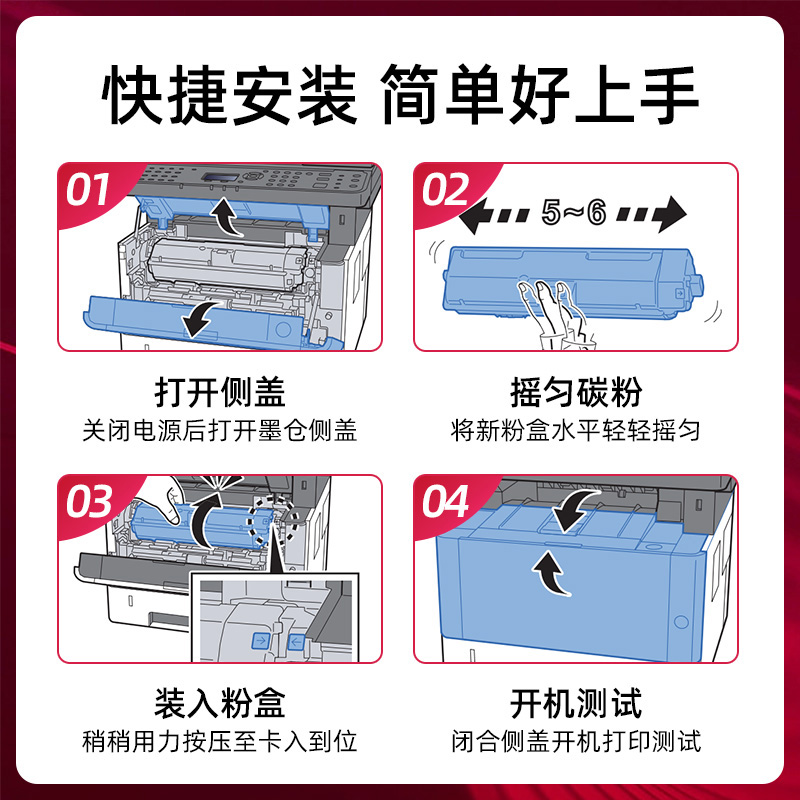 快捷安装 简单好上手

01

打开侧盖
关闭电源后打开墨仓侧盖

02
5~6

摇匀碳粉
将新粉盒水平轻轻摇匀

03

装入粉盒
稍稍用力按压至卡入到位

04

开机测试
闭合侧盖开机打印测试