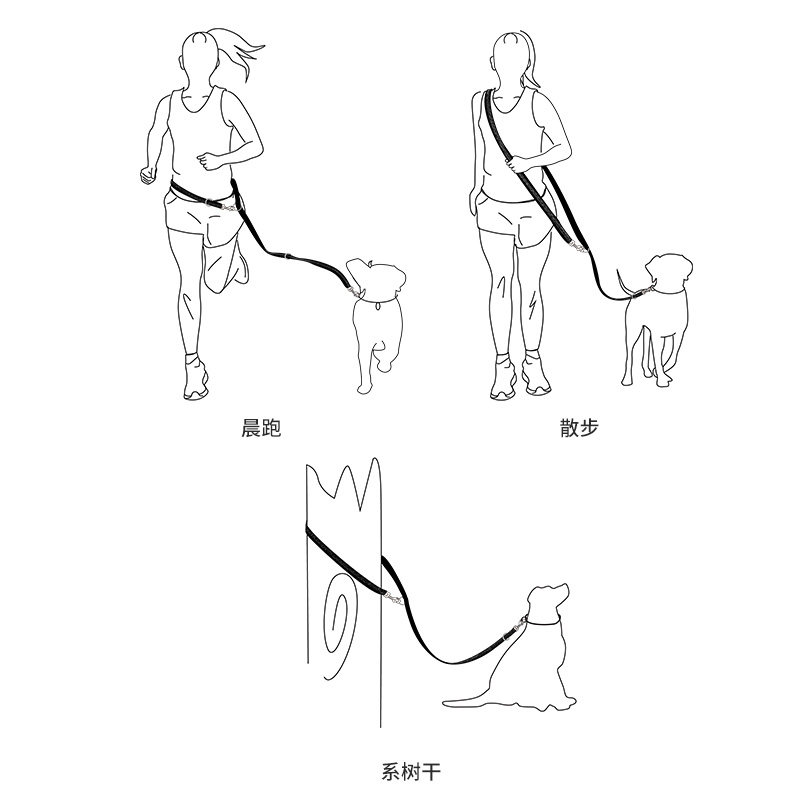 晨跑

散步

系树干