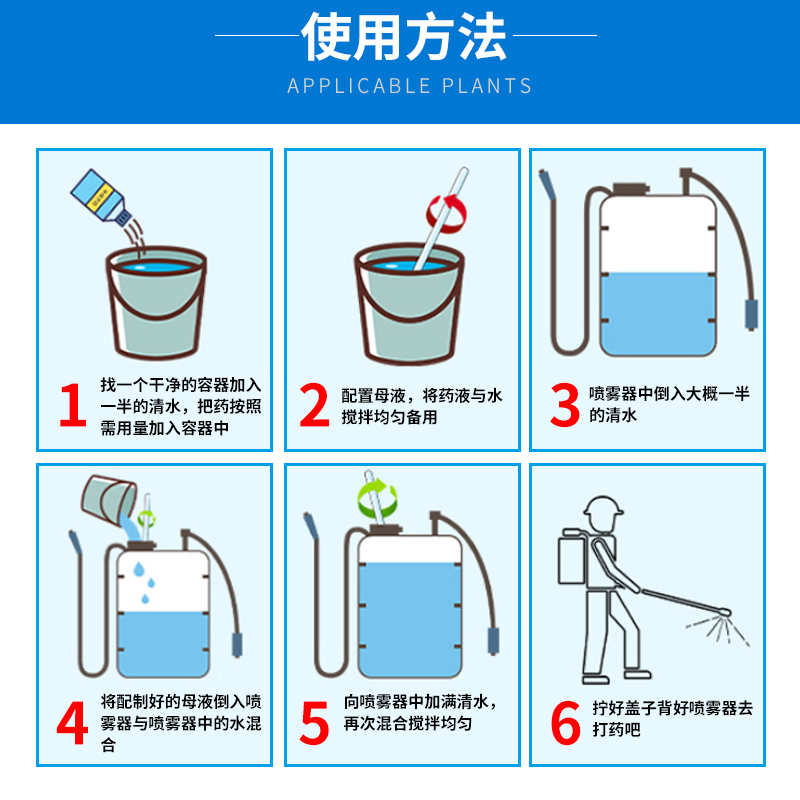 使用方法
APPLICABLE PLANTS

1 找一个干净的容器加入一半的清水，把药按照需用量加入容器中

2 配置母液，将药液与水搅拌均匀备用

3 喷雾器中倒入大概一半的清水

4 将配制好的母液倒入喷雾器与喷雾器中的水混合

5 向喷雾器中加满清水，再次混合搅拌均匀

6 拧好盖子背好喷雾器去打药吧